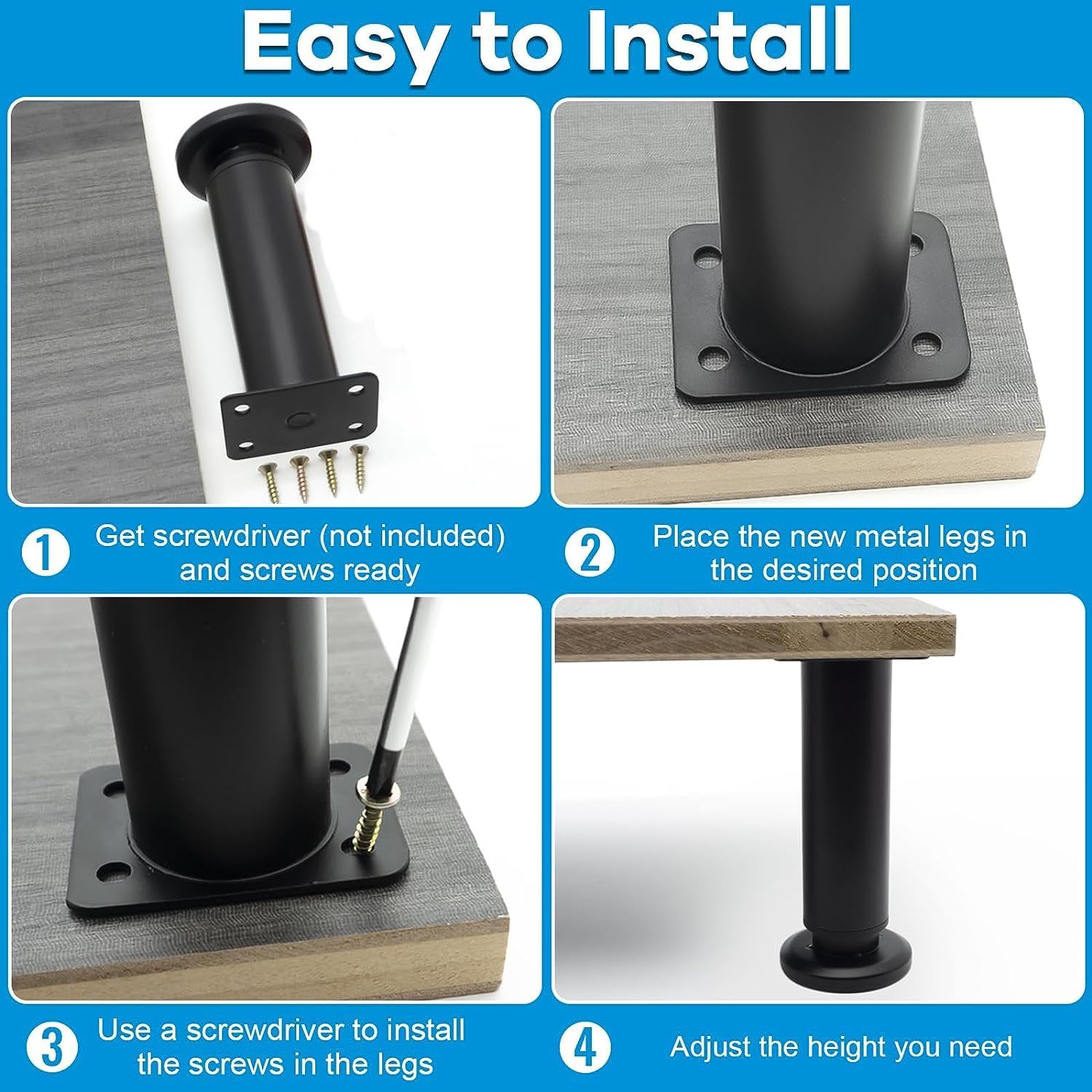 Easy to Install

1 Get screwdriver (not included) and screws ready

2 Place the new metal legs in the desired position

3 Use a screwdriver to install the screws in the legs

4 Adjust the height you need