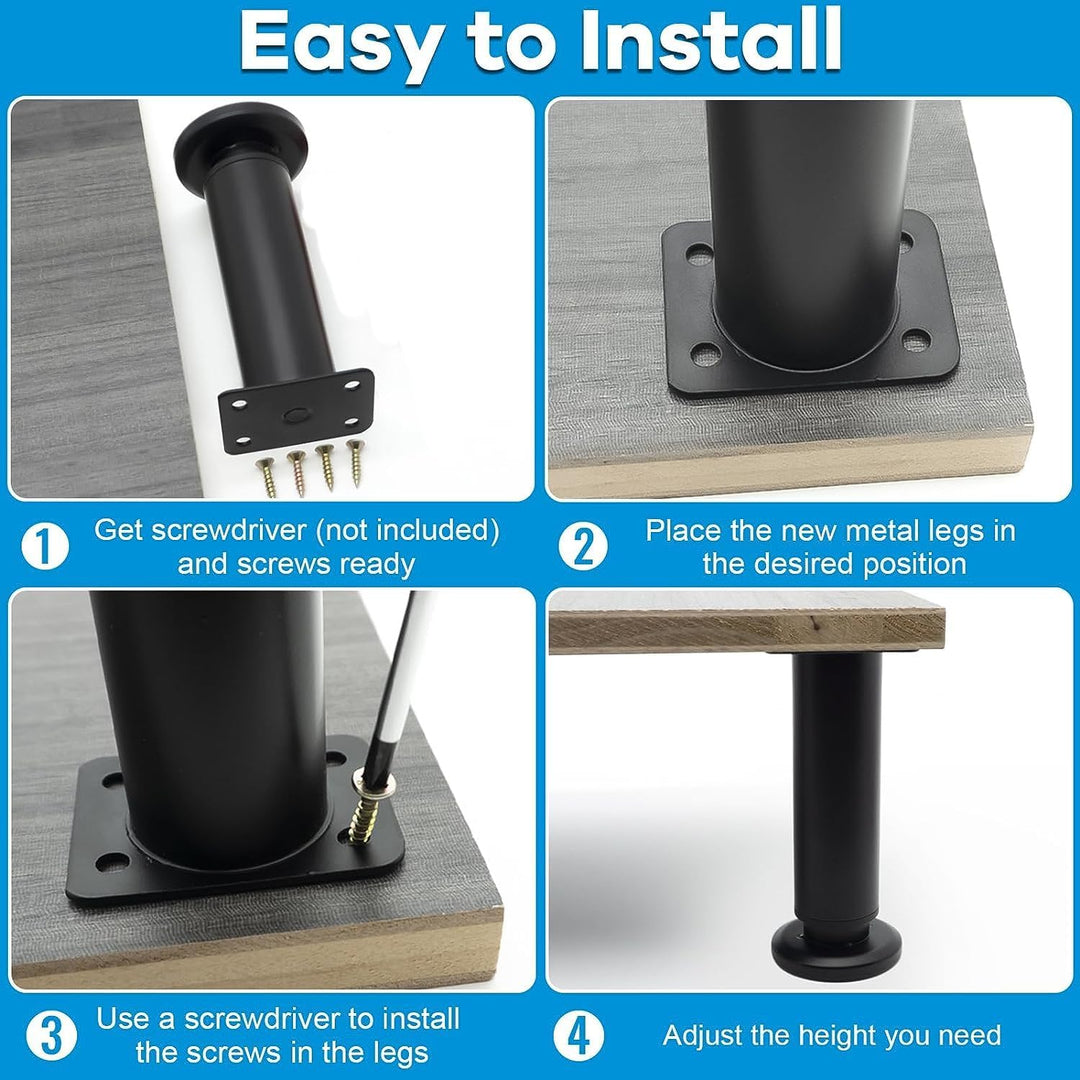 Easy to Install

1 Get screwdriver (not included) and screws ready

2 Place the new metal legs in the desired position

3 Use a screwdriver to install the screws in the legs

4 Adjust the height you need