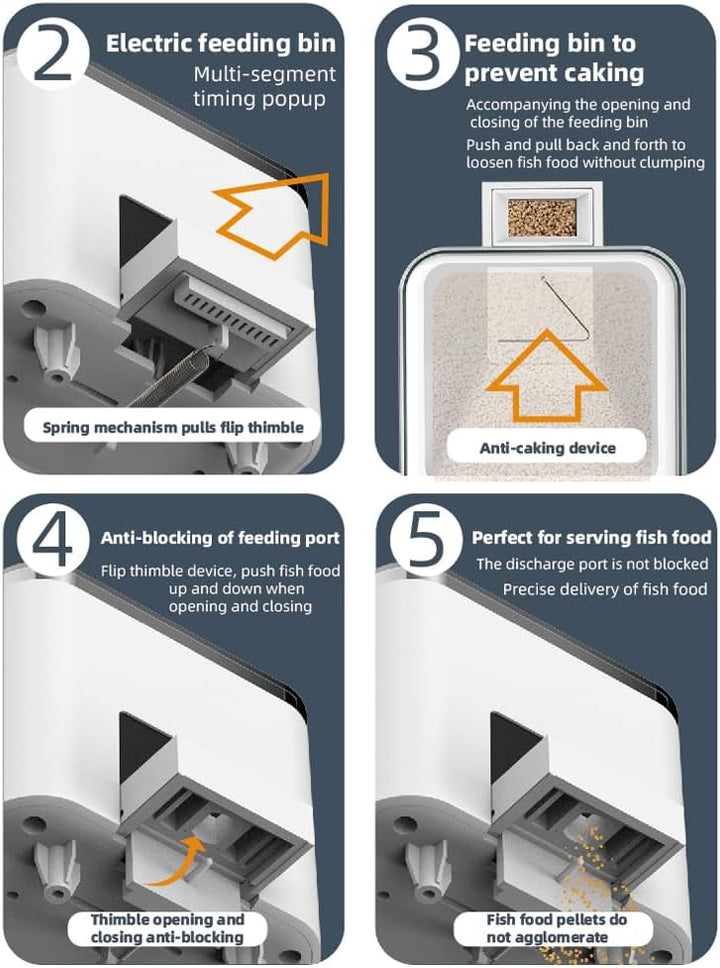 2 Electric feeding bin

Multi-segment timing popup

Spring mechanism pulls flip thimble

3 Feeding bin to prevent caking

Accompanying the opening and closing of the feeding bin

Push and pull back and forth to loosen fish food without clumping

Anti-caking device

4 Anti-blocking of feeding port

Flip thimble device, push fish food up and down when opening and closing

Thimble opening and closing anti-blocking

5 Perfect for serving fish food

The discharge port is not blocked

Precise delivery of fish food

Fish food pellets do not agglomerate