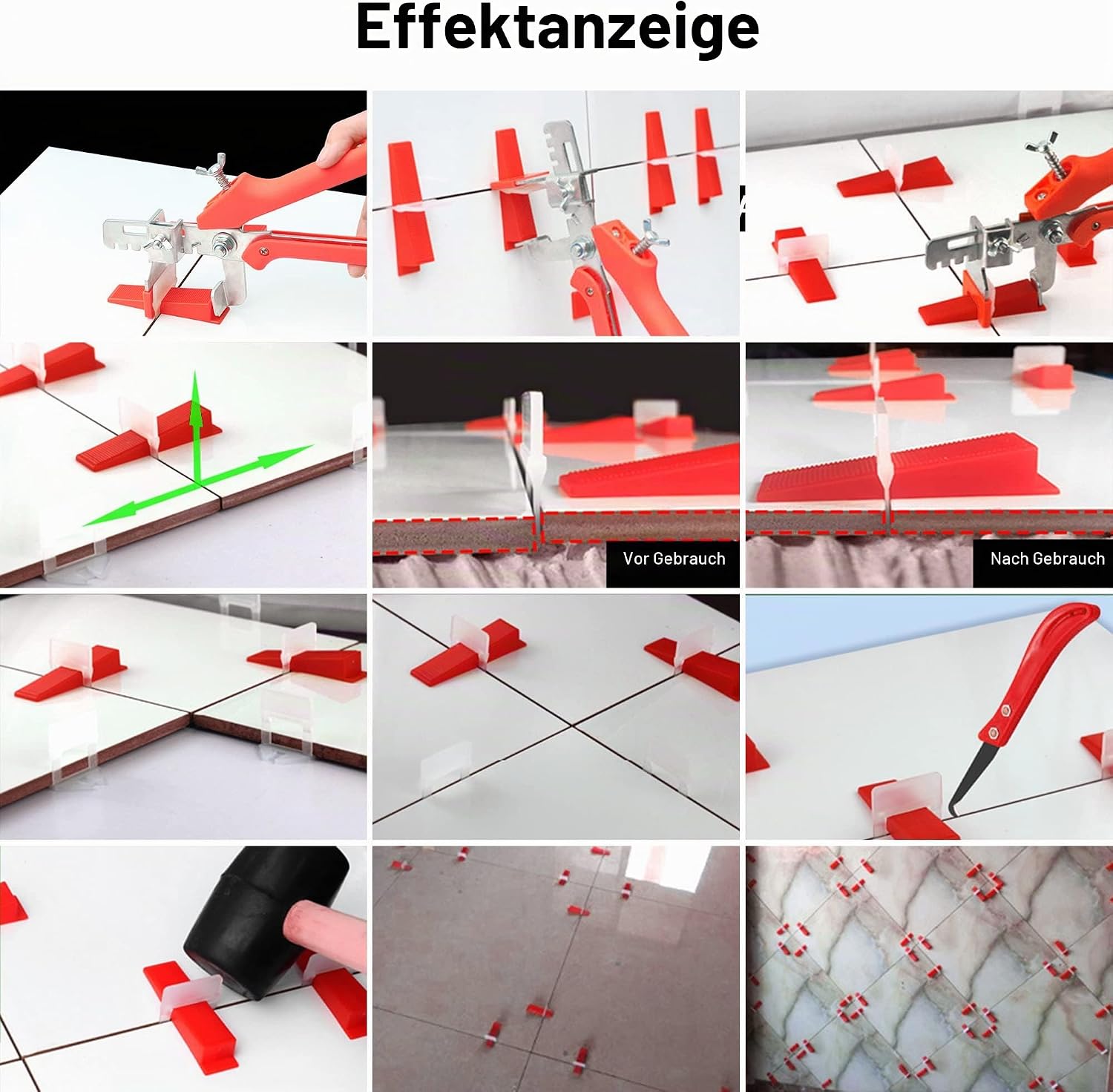 Effektanzeige

Vor Gebrauch

Nach Gebrauch