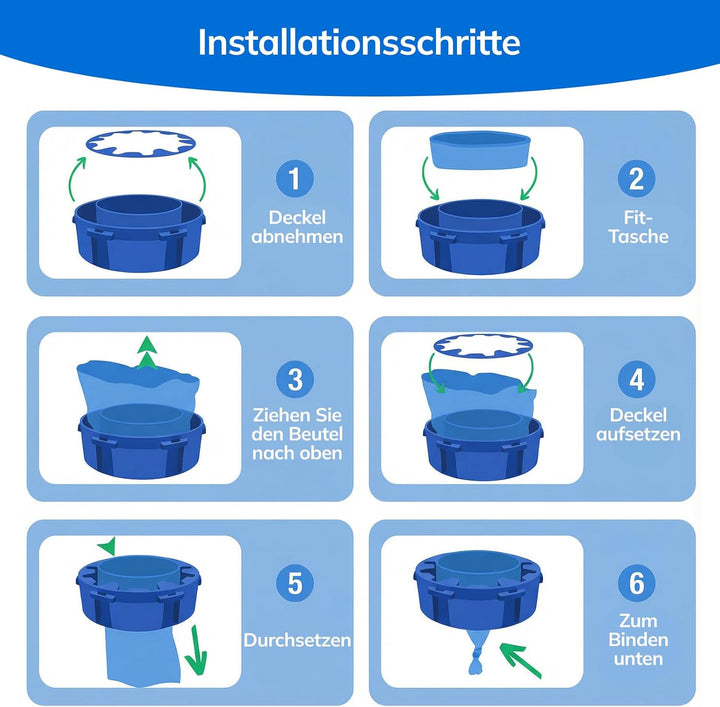 Installationsschritte

1
Deckel abnehmen

2
Fit-Tasche

3
Ziehen Sie den Beutel nach oben

4
Deckel aufsetzen

5
Durchsetzen

6
Zum Binden unten