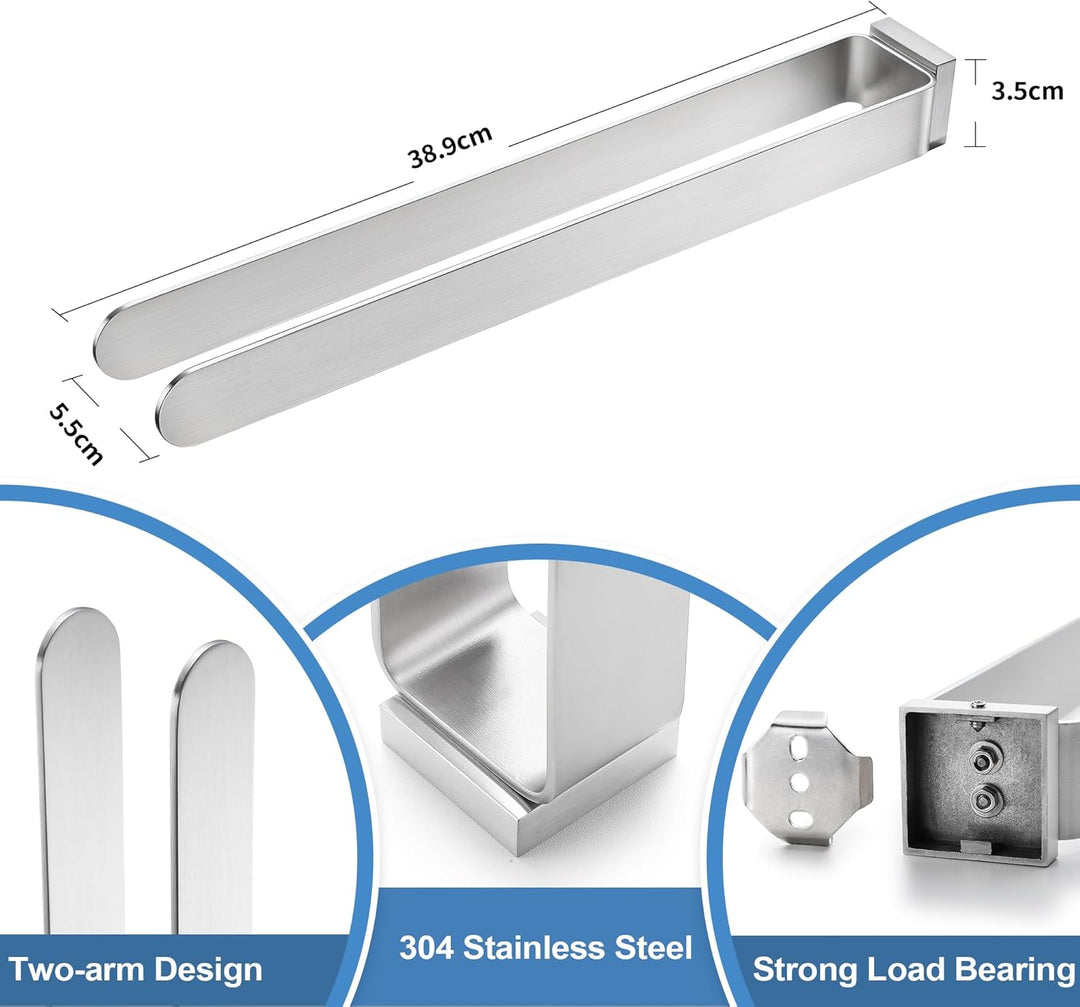 38.9cm

3.5cm

5.5cm

Two-arm Design

304 Stainless Steel

Strong Load Bearing