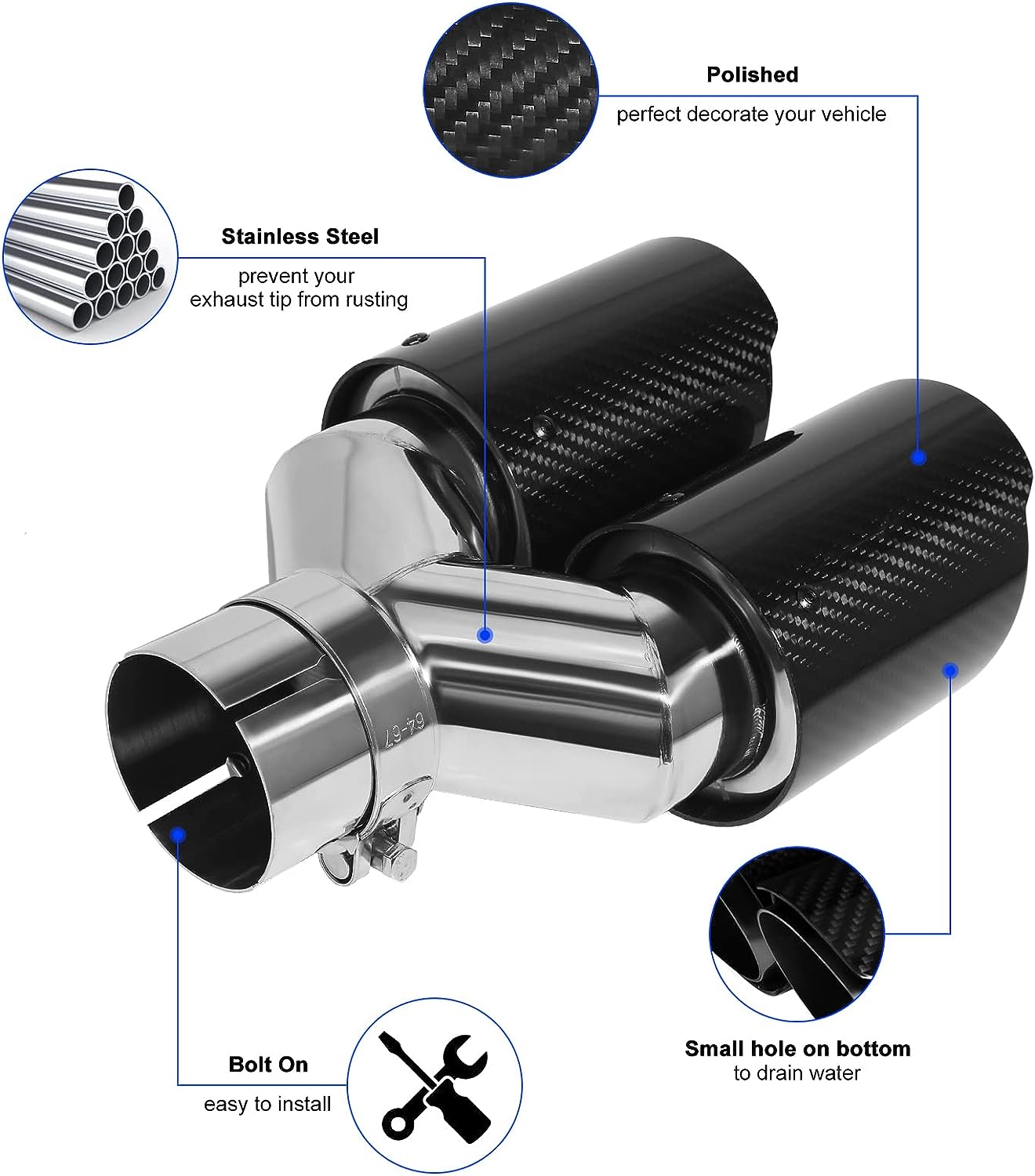 Polished

perfect decorate your vehicle

Stainless Steel

prevent your exhaust tip from rusting

64-67

Small hole on bottom
to drain water

Bolt On

easy to install