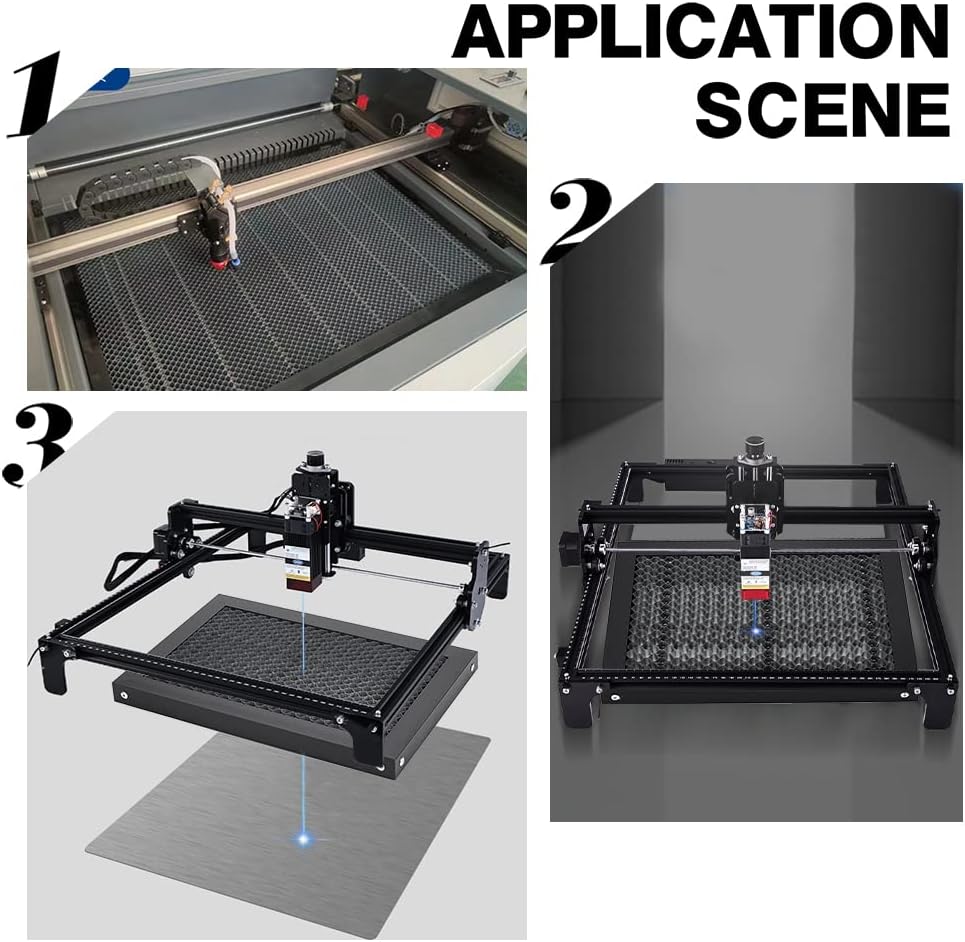 APPLICATION SCENE

1

2

3