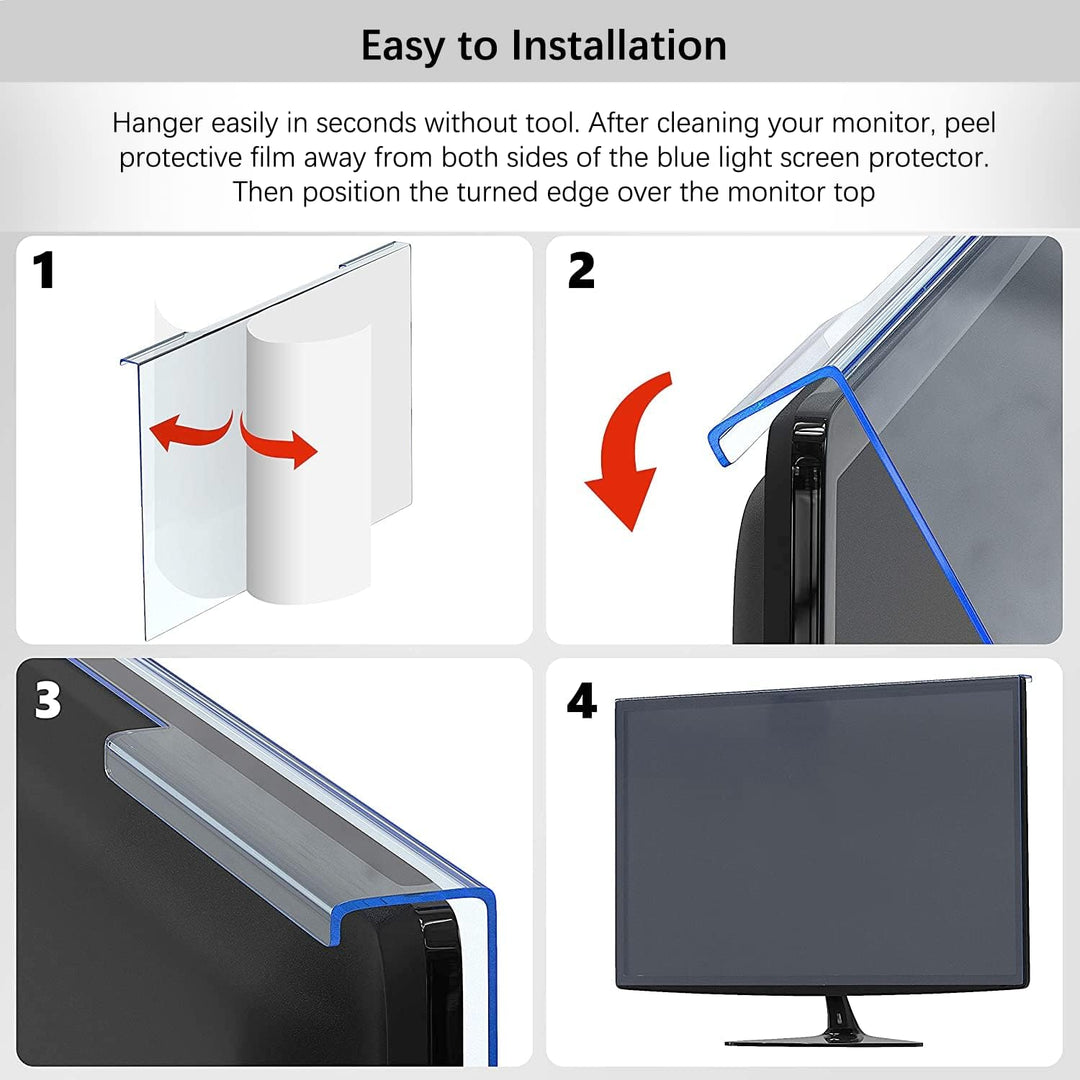 Easy to Installation

Hanger easily in seconds without tool. After cleaning your monitor, peel protective film away from both sides of the blue light screen protector. Then position the turned edge over the monitor top

1

2

3

4