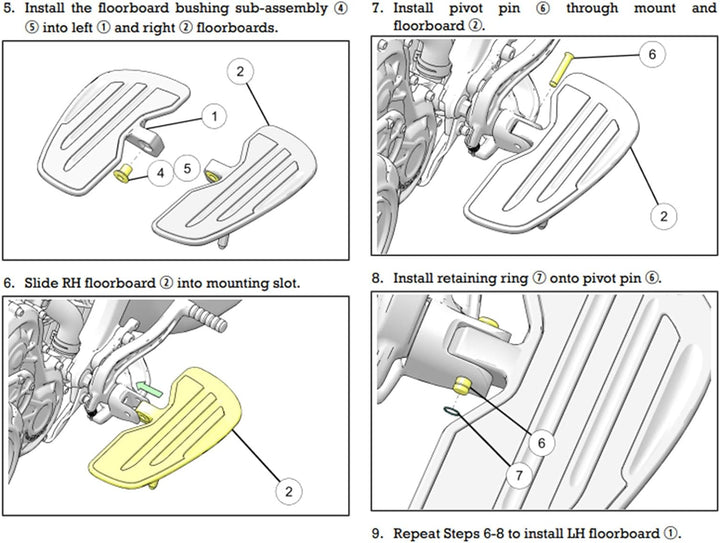 5. Install the floorboard bushing sub-assembly ④ ⑤ into left ① and right ② floorboards.

2
1
4
5

6. Slide RH floorboard ② into mounting slot.

2

7. Install pivot pin ⑥ through mount and floorboard ②.

6
2

8. Install retaining ring ⑦ onto pivot pin ⑥.

6
7

9. Repeat Steps 6-8 to install LH floorboard ①.