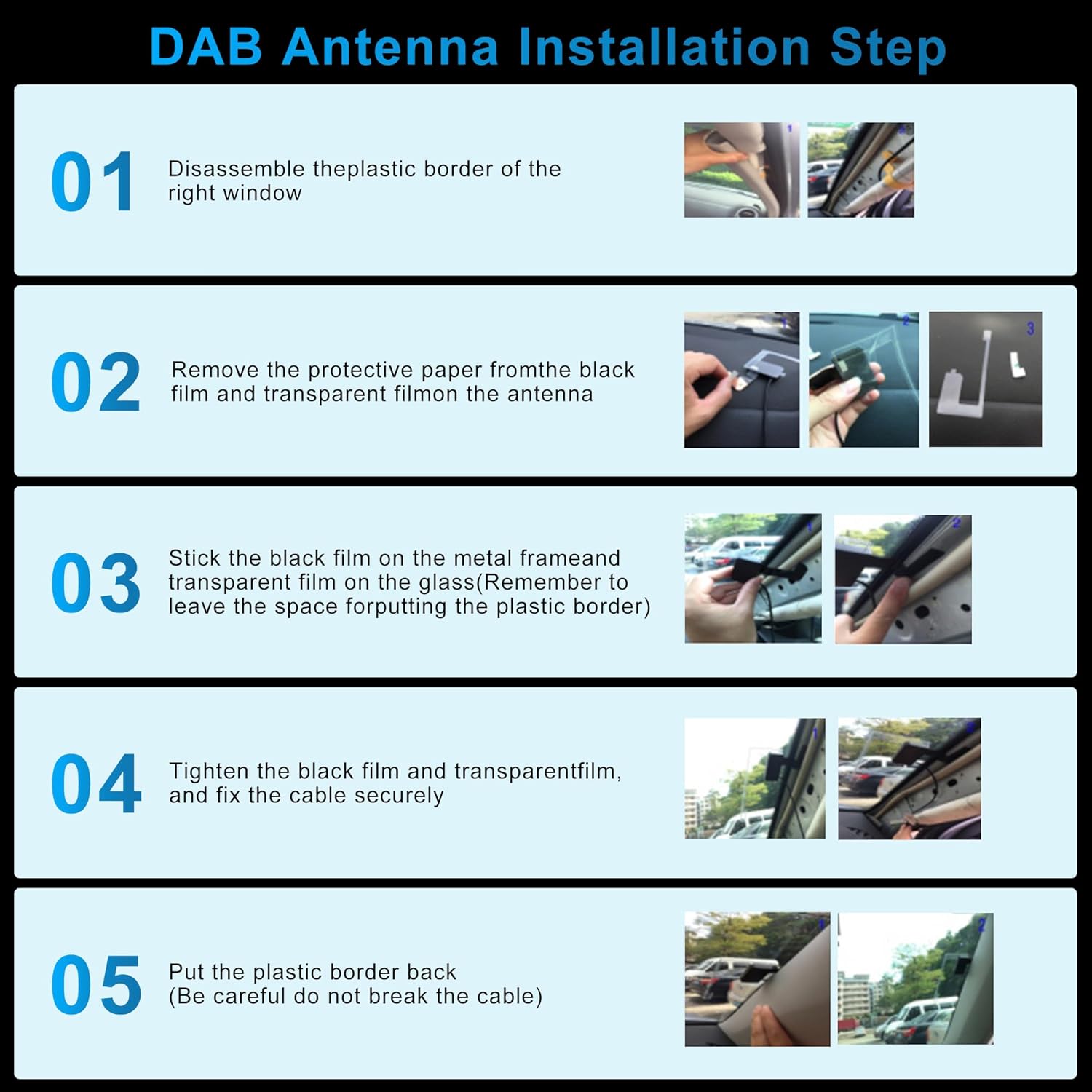 DAB Antenna Installation Step

01

Disassemble theplastic border of the right window

1

2

02

Remove the protective paper fromthe black film and transparent filmon the antenna

1

2

3

03

Stick the black film on the metal frameand transparent film on the glass(Remember to leave the space forputting the plastic border)

1

2

04

Tighten the black film and transparentfilm, and fix the cable securely

1

2

05

Put the plastic border back (Be careful do not break the cable)

1

2