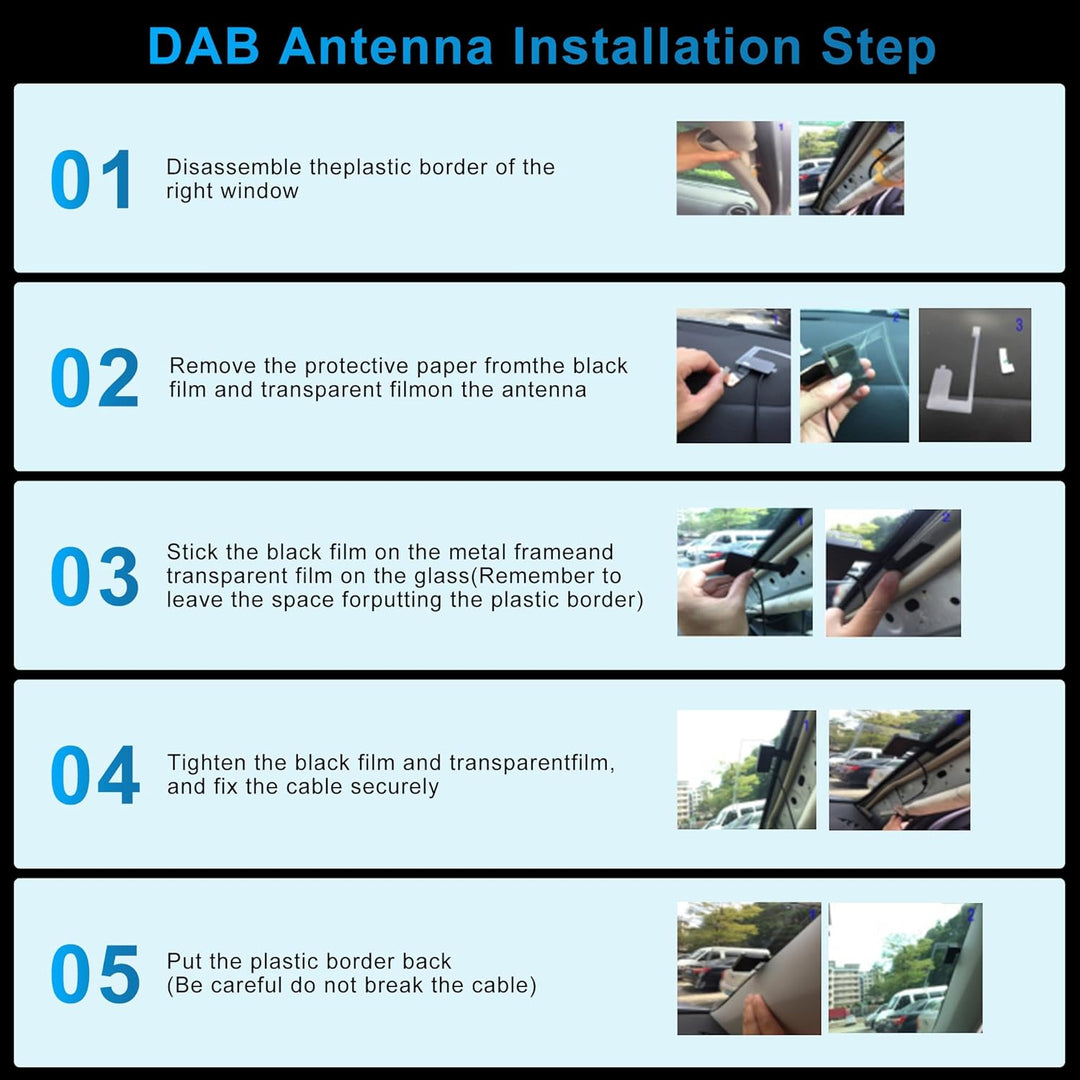 DAB Antenna Installation Step

01 Disassemble theplastic border of the right window

1 2

02 Remove the protective paper fromthe black film and transparent filmon the antenna

1 2 3

03 Stick the black film on the metal frameand transparent film on the glass(Remember to leave the space forputting the plastic border)

1 2

04 Tighten the black film and transparentfilm, and fix the cable securely

1 2

05 Put the plastic border back (Be careful do not break the cable)

1 2