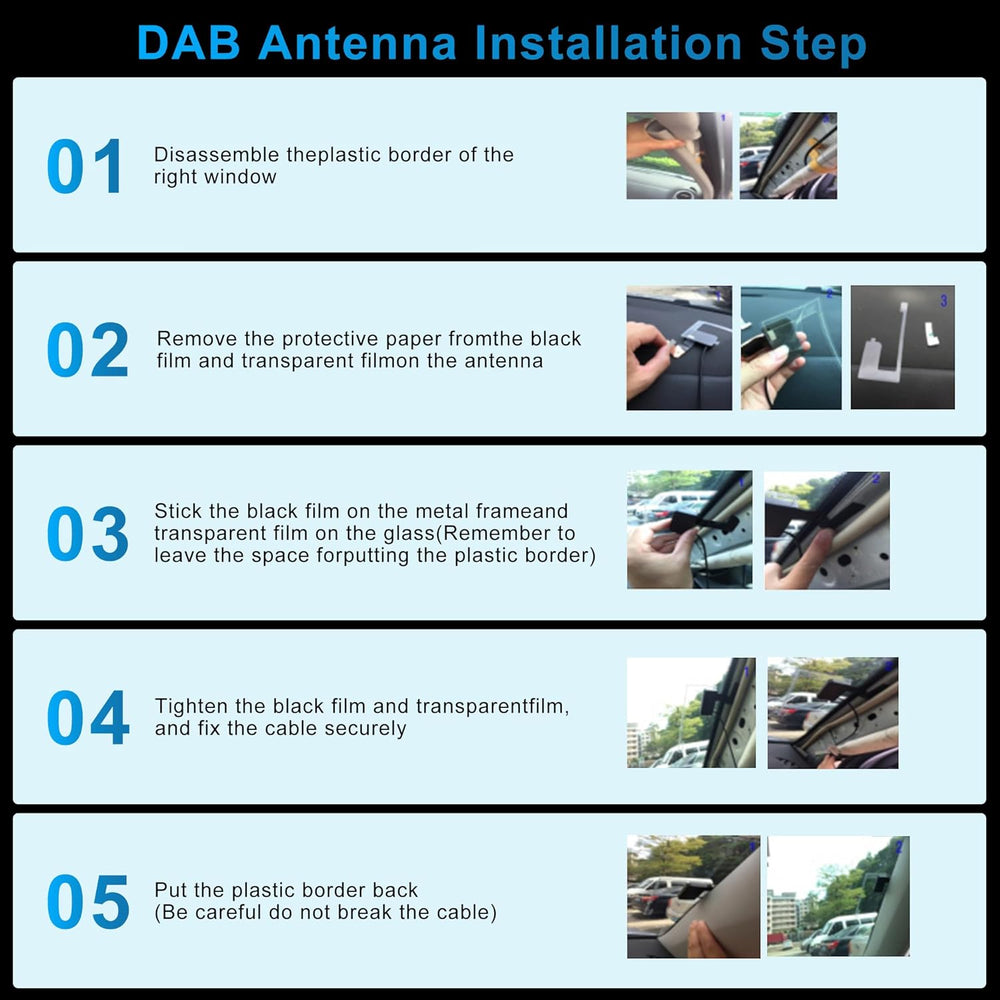 DAB Antenna Installation Step

01 Disassemble theplastic border of the right window

1 2

02 Remove the protective paper fromthe black film and transparent filmon the antenna

1 2 3

03 Stick the black film on the metal frameand transparent film on the glass(Remember to leave the space forputting the plastic border)

1 2

04 Tighten the black film and transparentfilm, and fix the cable securely

1 2

05 Put the plastic border back (Be careful do not break the cable)

1 2