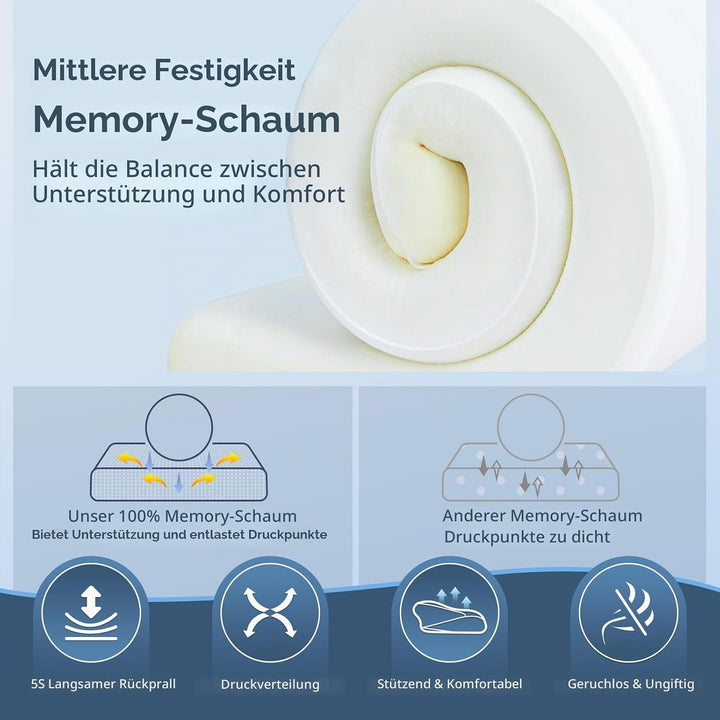 Mittlere Festigkeit

Memory-Schaum

Hält die Balance zwischen Unterstützung und Komfort

Unser 100% Memory-Schaum
Bietet Unterstützung und entlastet Druckpunkte

Anderer Memory-Schaum
Druckpunkte zu dicht

5S Langsamer Rückprall

Druckverteilung

Stützend & Komfortabel

Geruchlos & Ungiftig