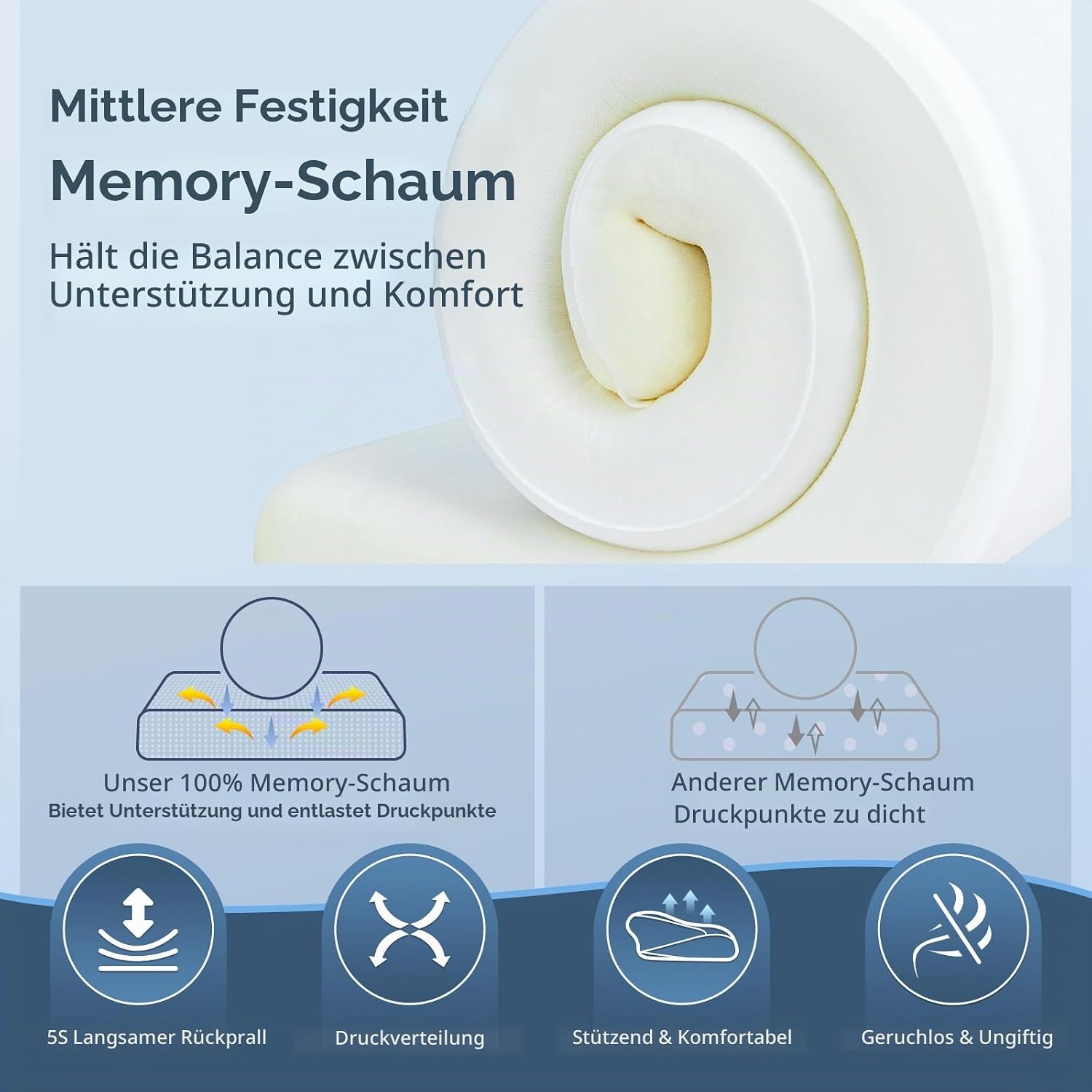 Mittlere Festigkeit

Memory-Schaum

Hält die Balance zwischen Unterstützung und Komfort

Unser 100% Memory-Schaum
Bietet Unterstützung und entlastet Druckpunkte

Anderer Memory-Schaum
Druckpunkte zu dicht

5S Langsamer Rückprall

Druckverteilung

Stützend & Komfortabel

Geruchlos & Ungiftig