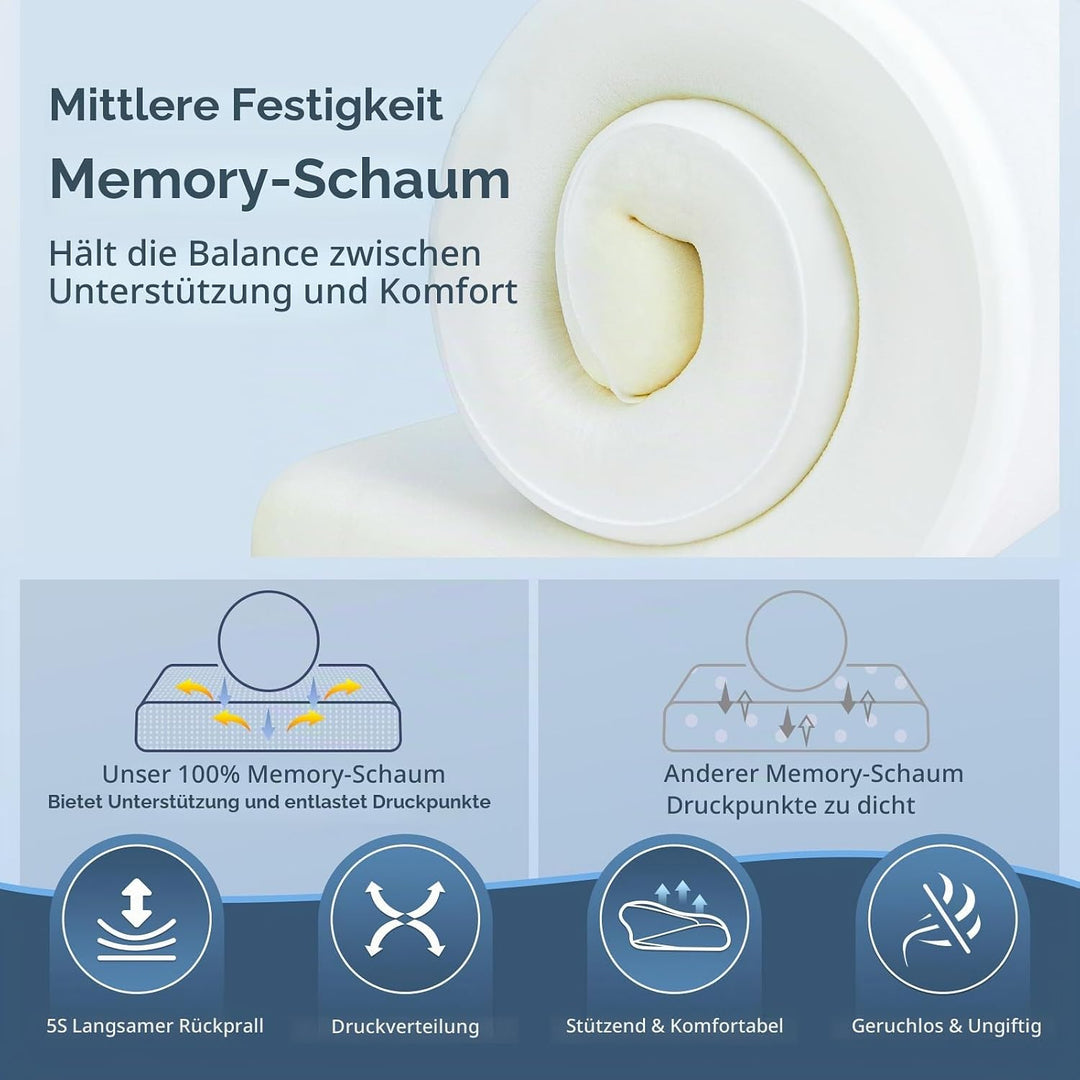 Mittlere Festigkeit

Memory-Schaum

Hält die Balance zwischen Unterstützung und Komfort

Unser 100% Memory-Schaum
Bietet Unterstützung und entlastet Druckpunkte

Anderer Memory-Schaum
Druckpunkte zu dicht

5S Langsamer Rückprall

Druckverteilung

Stützend & Komfortabel

Geruchlos & Ungiftig