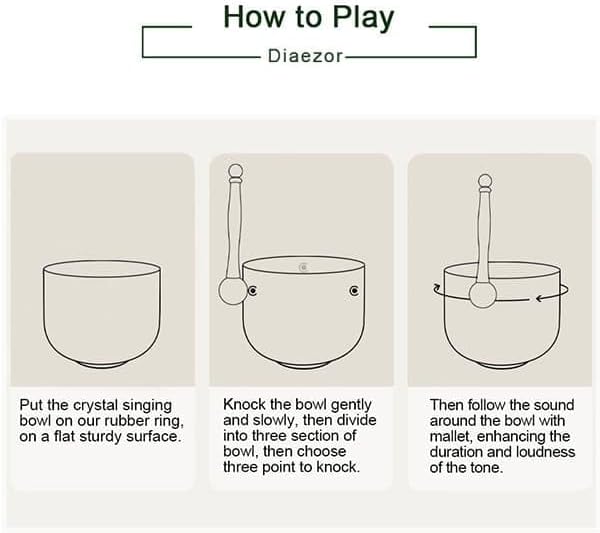 How to Play

Diaezor

Put the crystal singing bowl on our rubber ring, on a flat sturdy surface.

Knock the bowl gently and slowly, then divide into three section of bowl, then choose three point to knock.

Then follow the sound around the bowl with mallet, enhancing the duration and loudness of the tone.