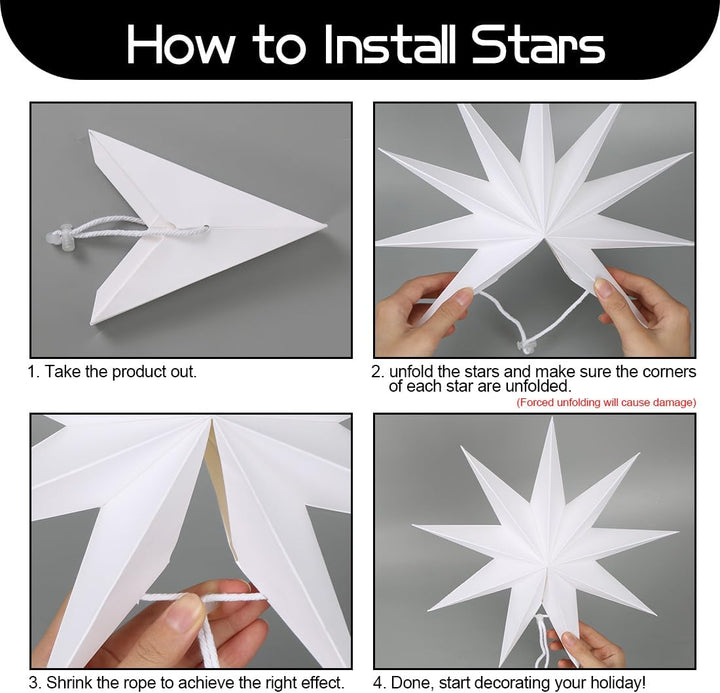 How to Install Stars

1. Take the product out.

2. unfold the stars and make sure the corners of each star are unfolded.
(Forced unfolding will cause damage)

3. Shrink the rope to achieve the right effect.

4. Done, start decorating your holiday!