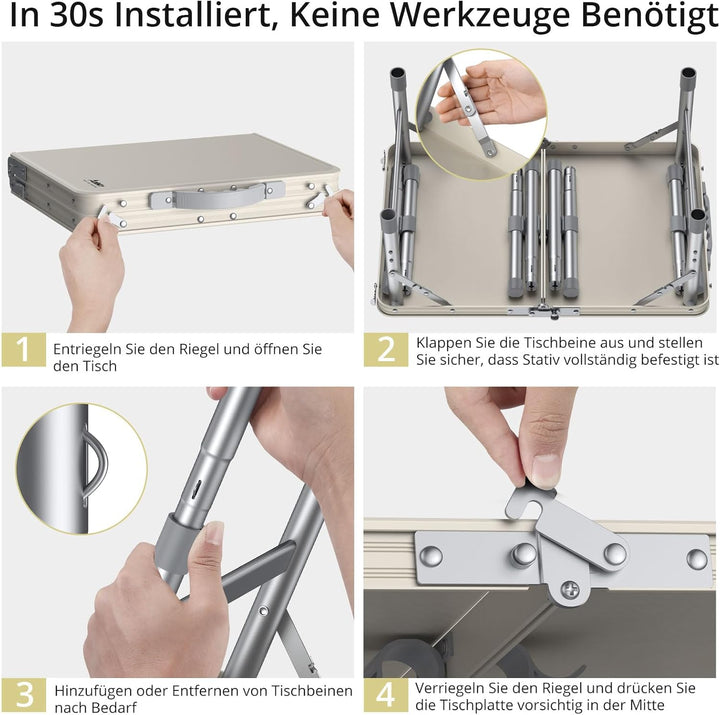 In 30s Installiert, Keine Werkzeuge Benötigt

1 Entriegeln Sie den Riegel und öffnen Sie den Tisch

2 Klappen Sie die Tischbeine aus und stellen Sie sicher, dass Stativ vollständig befestigt ist

3 Hinzufügen oder Entfernen von Tischbeinen nach Bedarf

4 Verriegeln Sie den Riegel und drücken Sie die Tischplatte vorsichtig in der Mitte