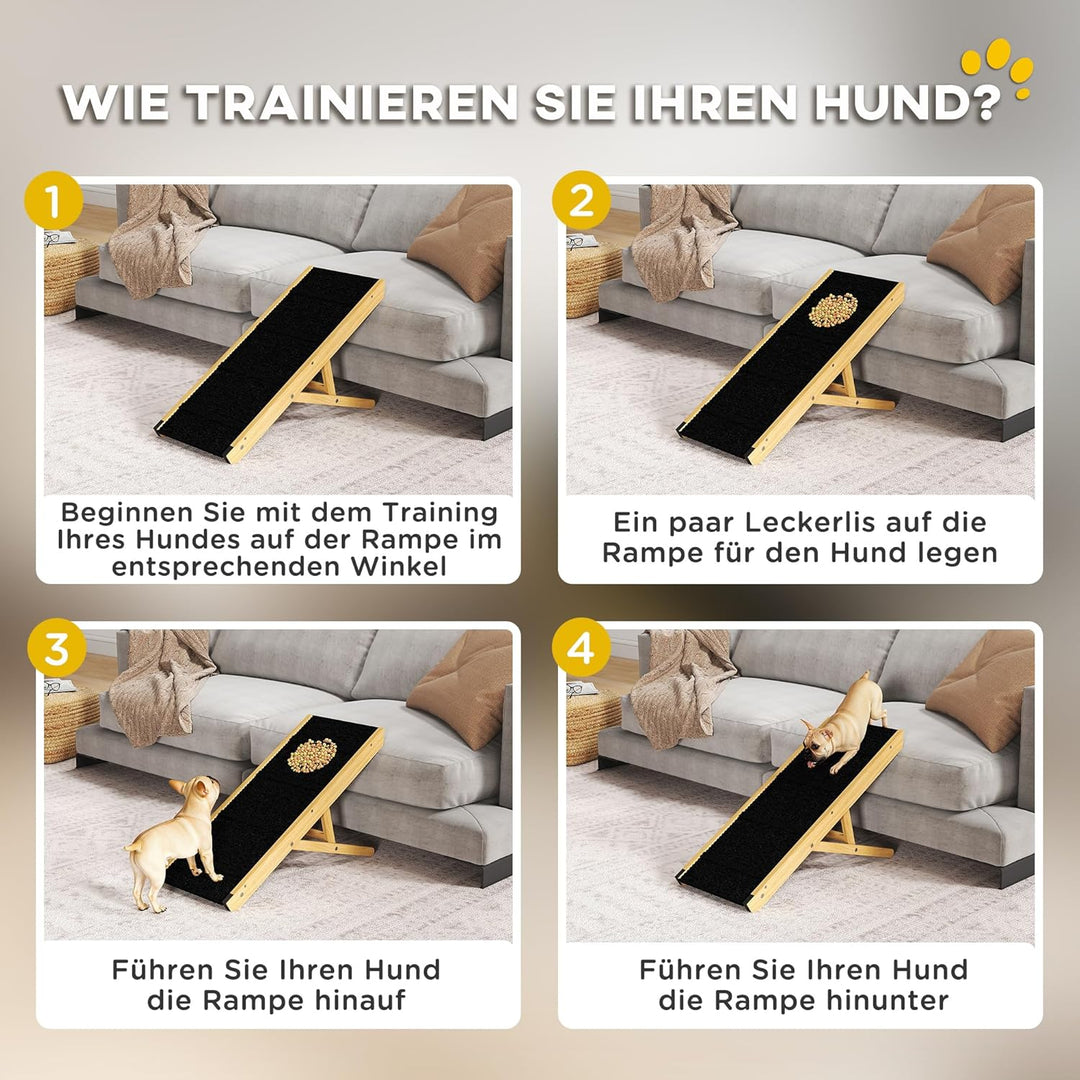 WIE TRAINIEREN SIE IHREN HUND?

1

Beginnen Sie mit dem Training Ihres Hundes auf der Rampe im entsprechenden Winkel

2

Ein paar Leckerlis auf die Rampe für den Hund legen

3

Führen Sie Ihren Hund die Rampe hinauf

4

Führen Sie Ihren Hund die Rampe hinunter