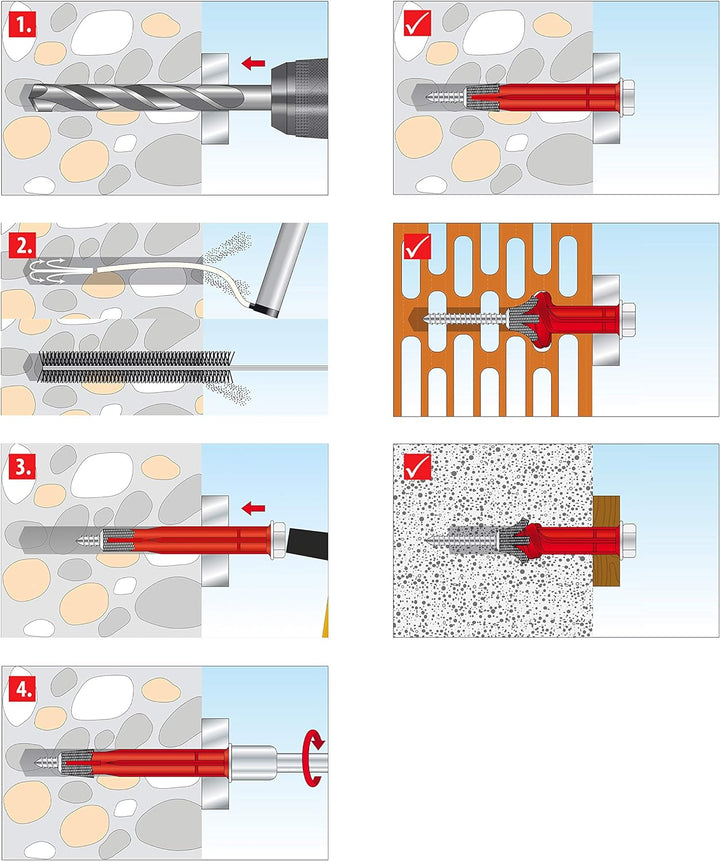 1.

2.

3.

4.