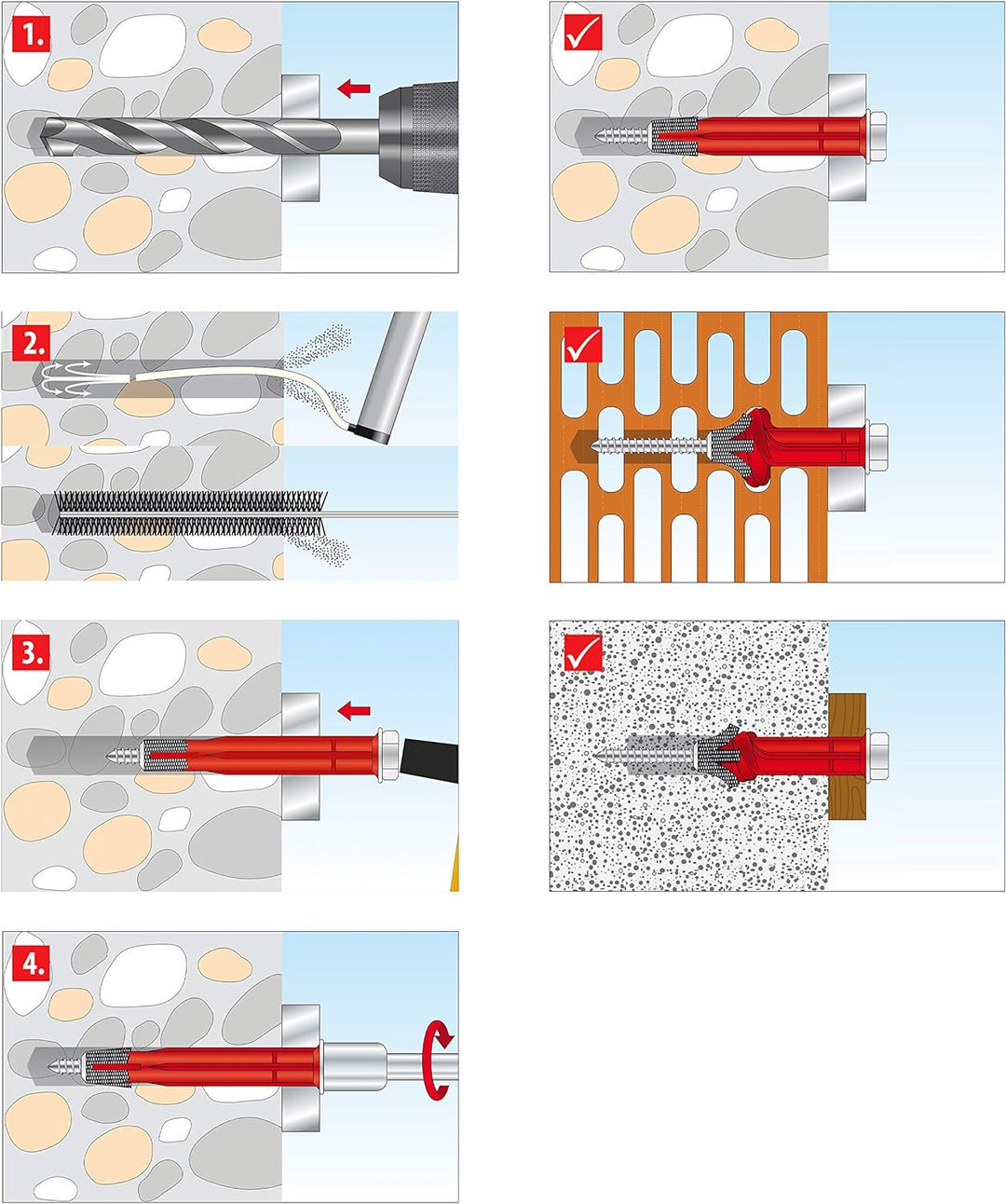 1.

2.

3.

4.