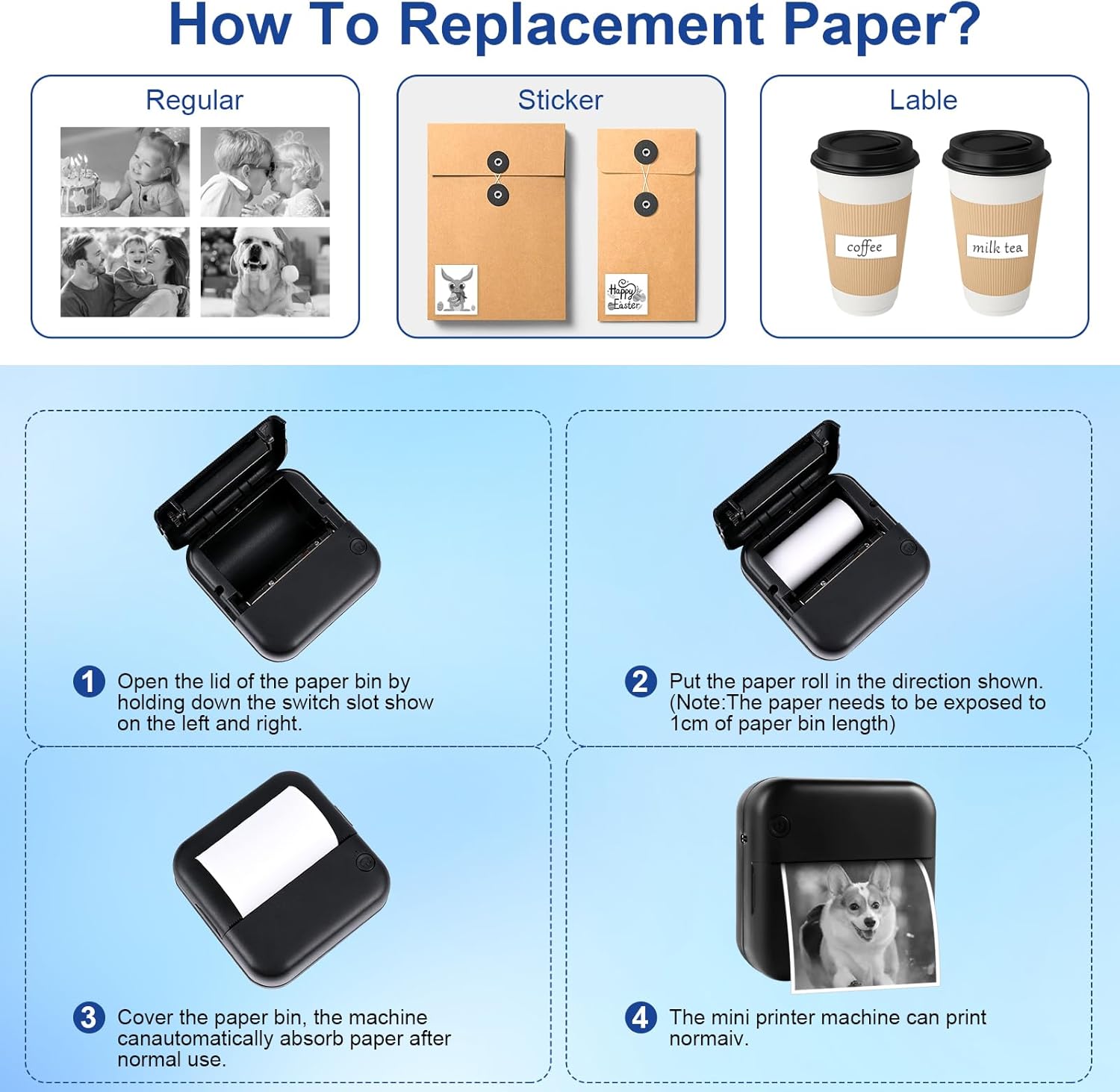 How To Replacement Paper?

Regular

Sticker

Happy Easter

Lable

coffee

milk tea

1 Open the lid of the paper bin by holding down the switch slot show on the left and right.

2 Put the paper roll in the direction shown. (Note:The paper needs to be exposed to 1cm of paper bin length)

3 Cover the paper bin, the machine canautomatically absorb paper after normal use.

4 The mini printer machine can print normaiv.