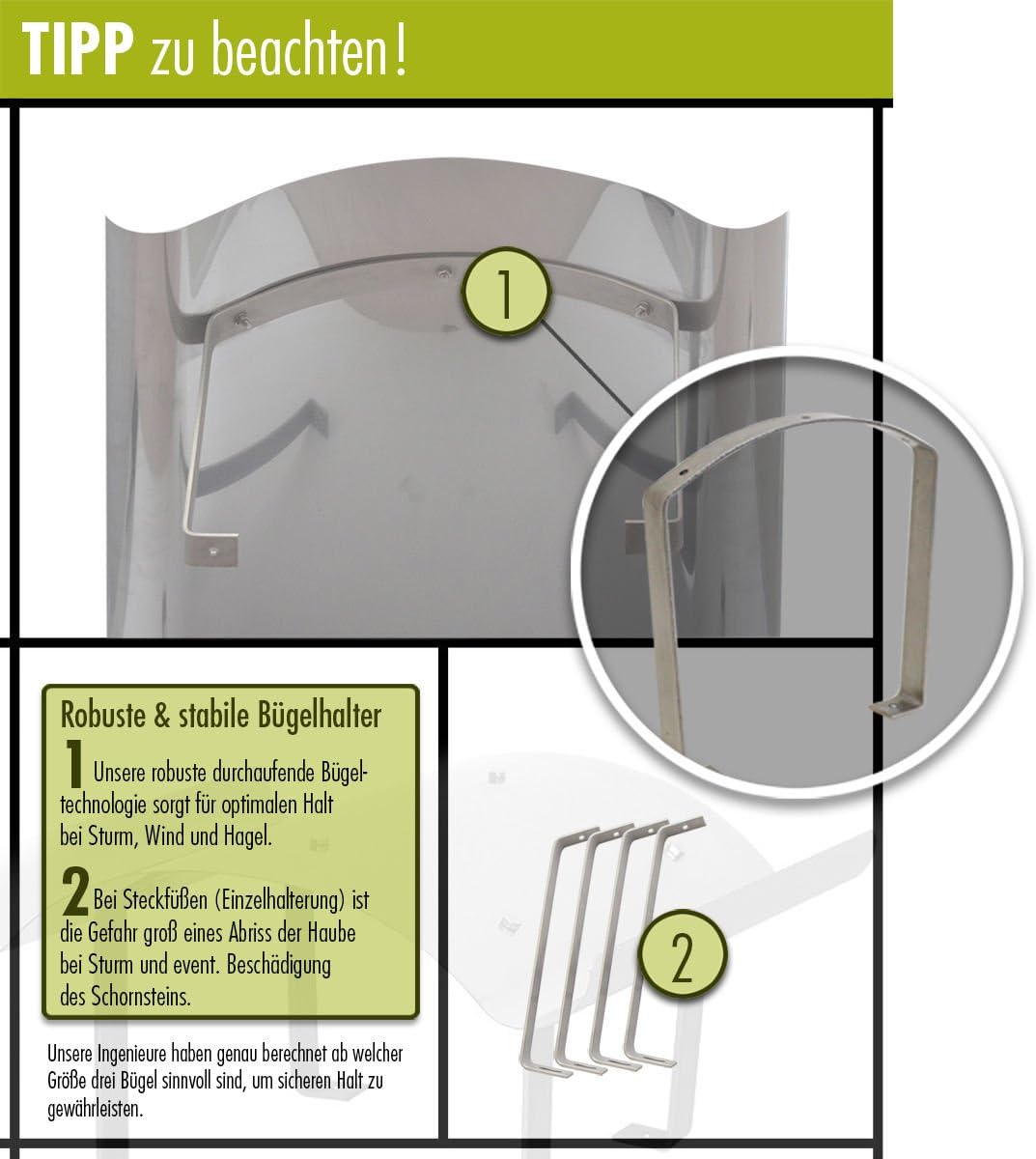 TIPP zu beachten!

1

Robuste & stabile Bügelhalter

1 Unsere robuste durchaufende Bügeltechnologie sorgt für optimalen Halt bei Sturm, Wind und Hagel.

2 Bei Steckfüßen (Einzelhalterung) ist die Gefahr groß eines Abriss der Haube bei Sturm und event. Beschädigung des Schornsteins.

Unsere Ingenieure haben genau berechnet ab welcher Größe drei Bügel sinnvoll sind, um sicheren Halt zu gewährleisten.

2