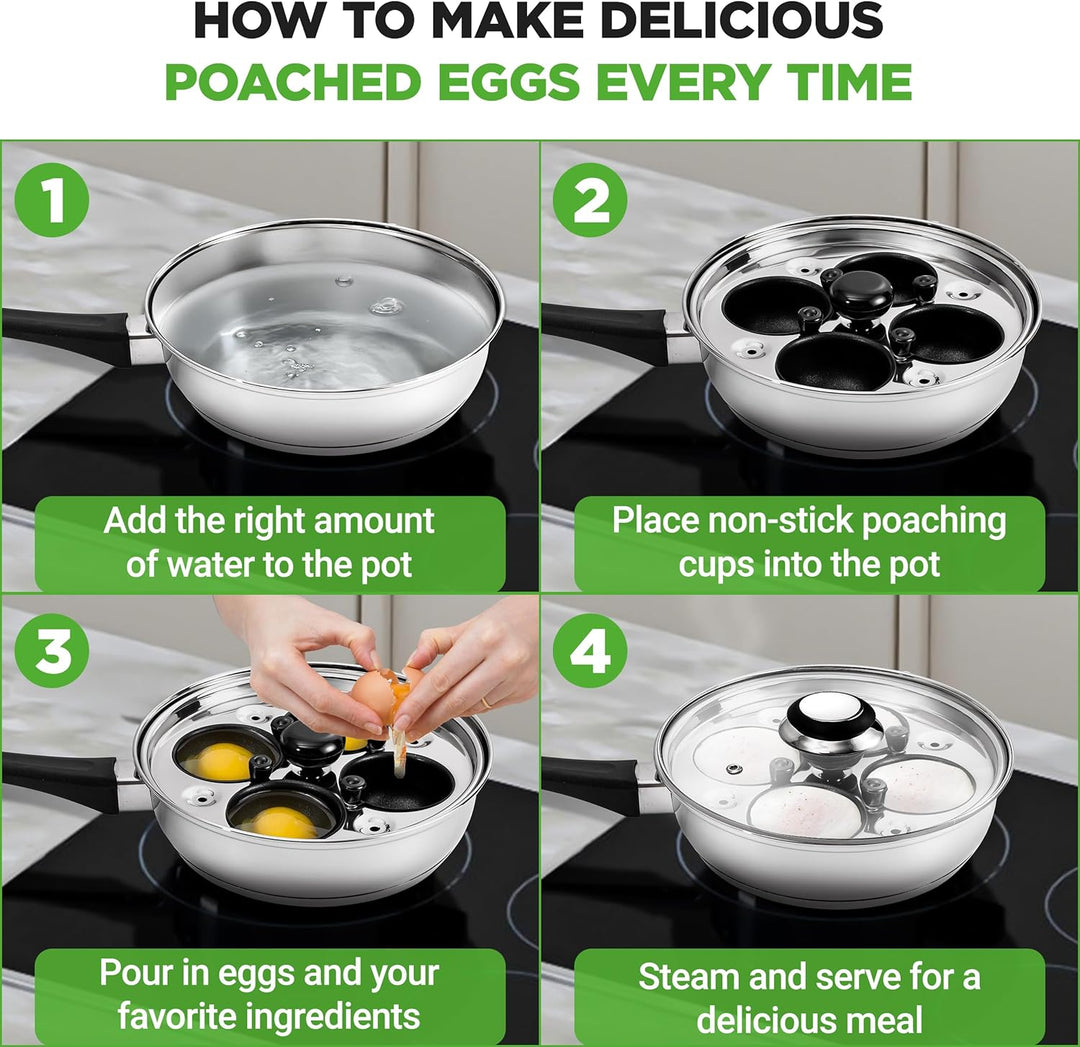 HOW TO MAKE DELICIOUS
POACHED EGGS EVERY TIME

1
Add the right amount of water to the pot

2
Place non-stick poaching cups into the pot

3
Pour in eggs and your favorite ingredients

4
Steam and serve for a delicious meal