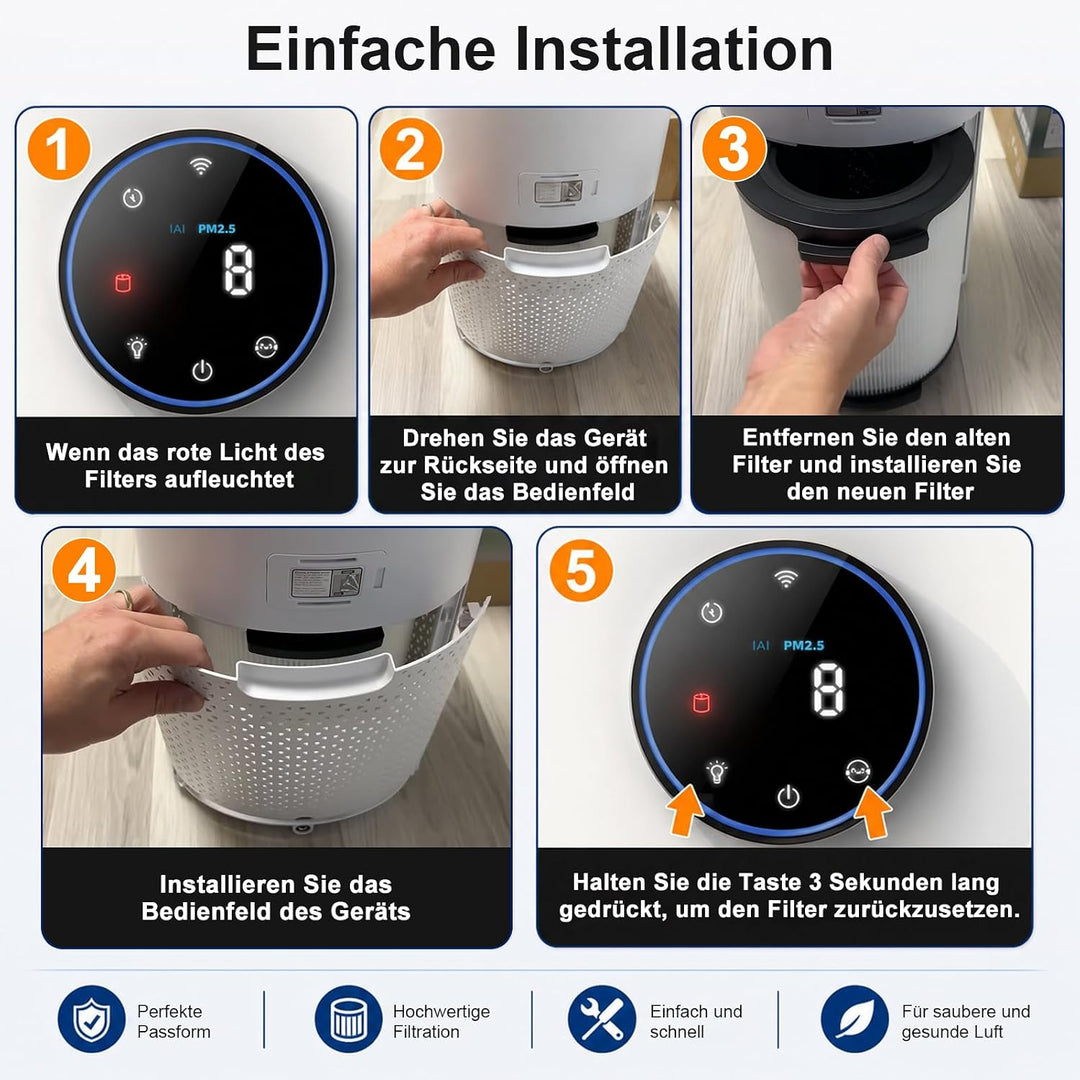 Einfache Installation

1

IAI PM2.5

8

Wenn das rote Licht des Filters aufleuchtet

2

Drehen Sie das Gerät zur Rückseite und öffnen Sie das Bedienfeld

3

Entfernen Sie den alten Filter und installieren Sie den neuen Filter

4

Installieren Sie das Bedienfeld des Geräts

5

IAI PM2.5

8

Halten Sie die Taste 3 Sekunden lang gedrückt, um den Filter zurückzusetzen.

Perfekte Passform

Hochwertige Filtration

Einfach und schnell

Für saubere und gesunde Luft