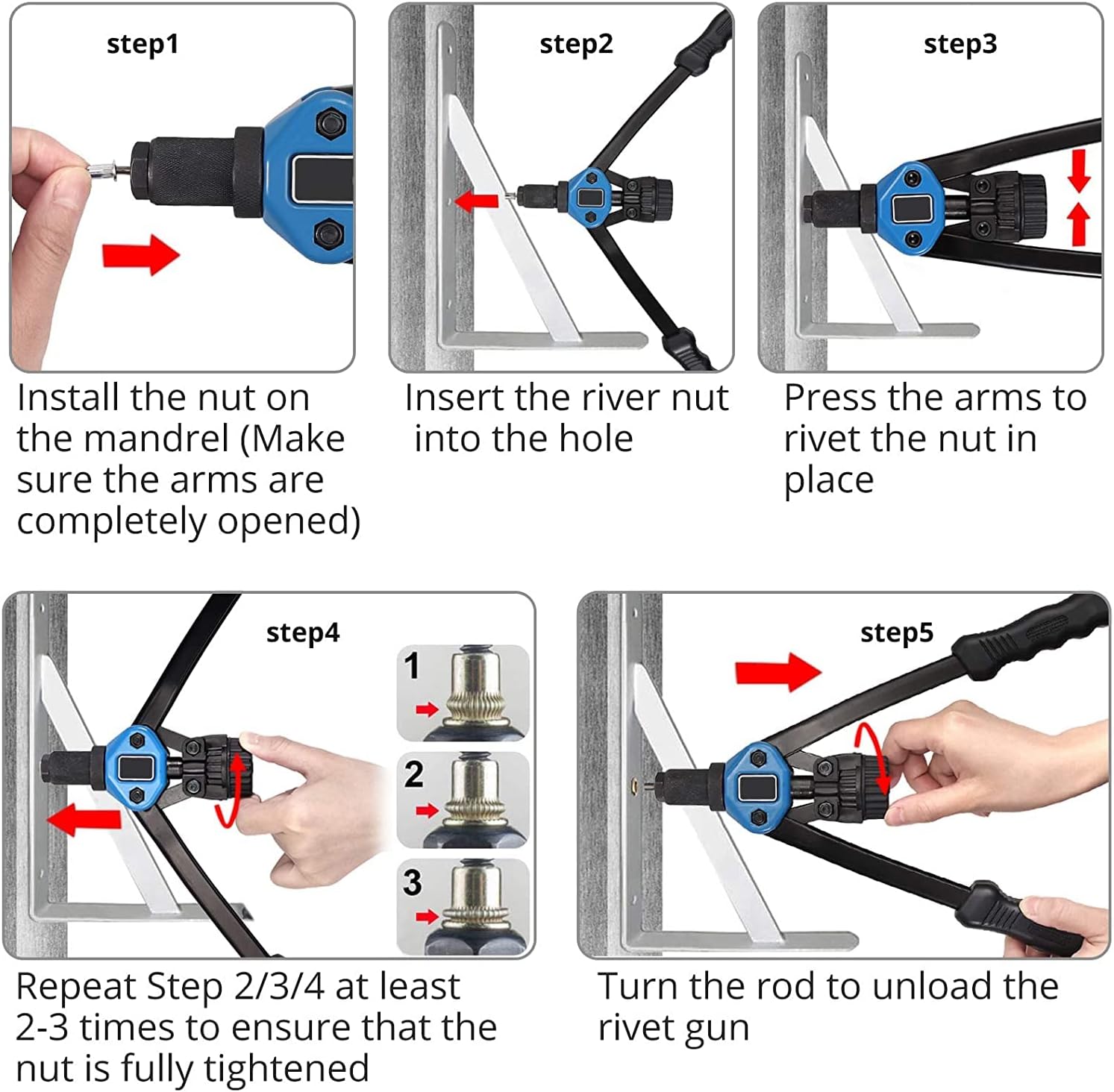 step1

Install the nut on the mandrel (Make sure the arms are completely opened)

step2

Insert the river nut into the hole

step3

Press the arms to rivet the nut in place

step4

1

2

3

Repeat Step 2/3/4 at least 2-3 times to ensure that the nut is fully tightened

step5

Turn the rod to unload the rivet gun