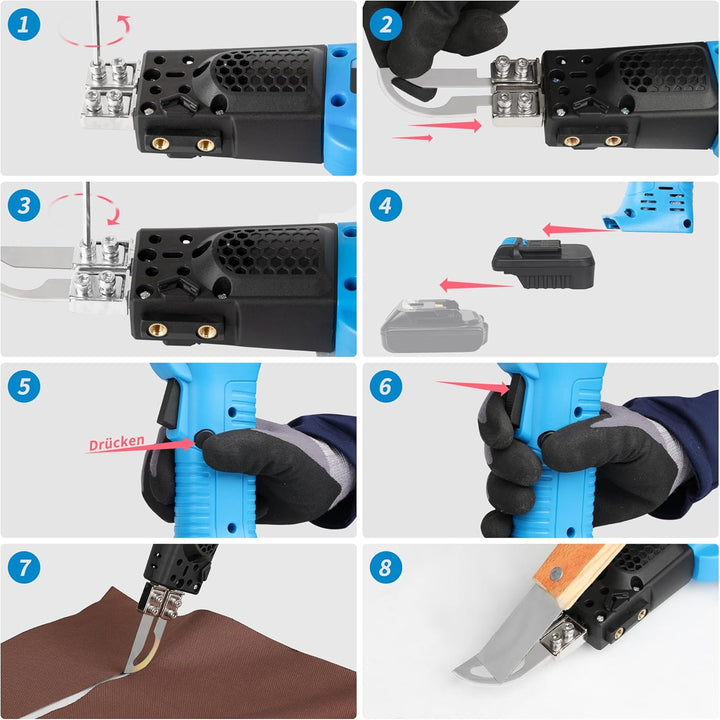 1

2

3

4

5

Drücken

6

7

8