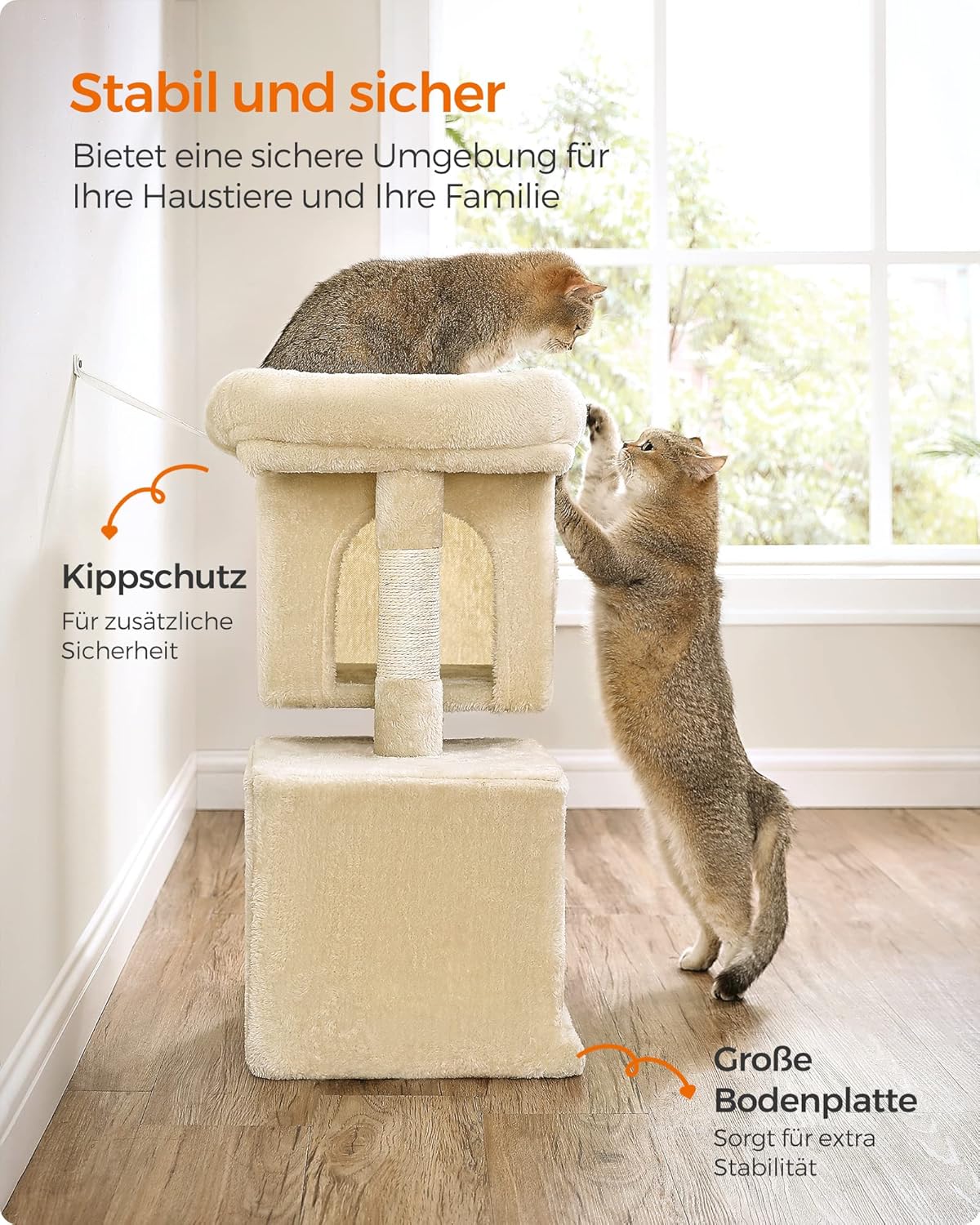 Stabil und sicher
Bietet eine sichere Umgebung für Ihre Haustiere und Ihre Familie

Kippschutz
Für zusätzliche Sicherheit

Große Bodenplatte
Sorgt für extra Stabilität