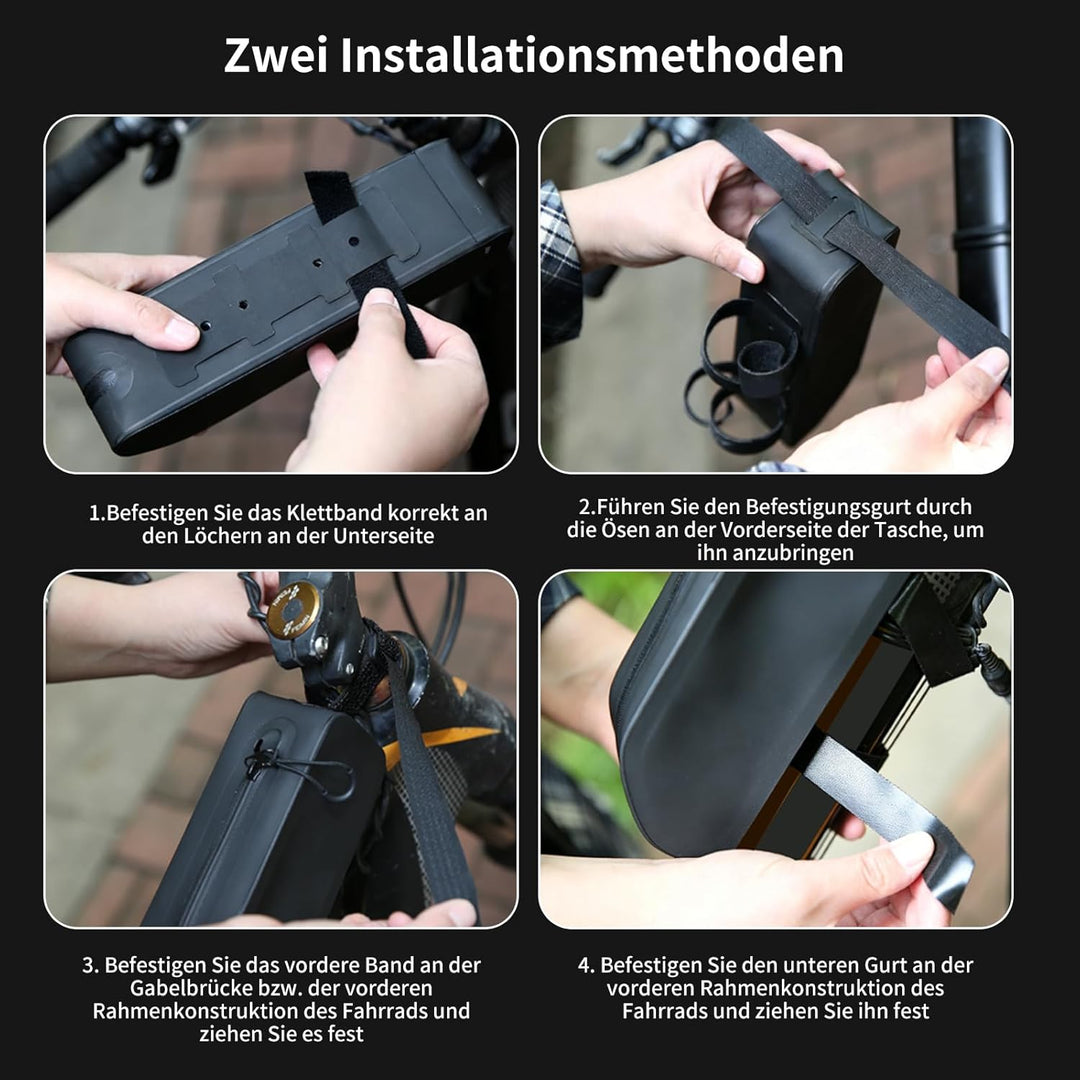 Zwei Installationsmethoden

1.Befestigen Sie das Klettband korrekt an den Löchern an der Unterseite

2.Führen Sie den Befestigungsgurt durch die Ösen an der Vorderseite der Tasche, um ihn anzubringen

3. Befestigen Sie das vordere Band an der Gabelbrücke bzw. der vorderen Rahmenkonstruktion des Fahrrads und ziehen Sie es fest

4. Befestigen Sie den unteren Gurt an der vorderen Rahmenkonstruktion des Fahrrads und ziehen Sie ihn fest