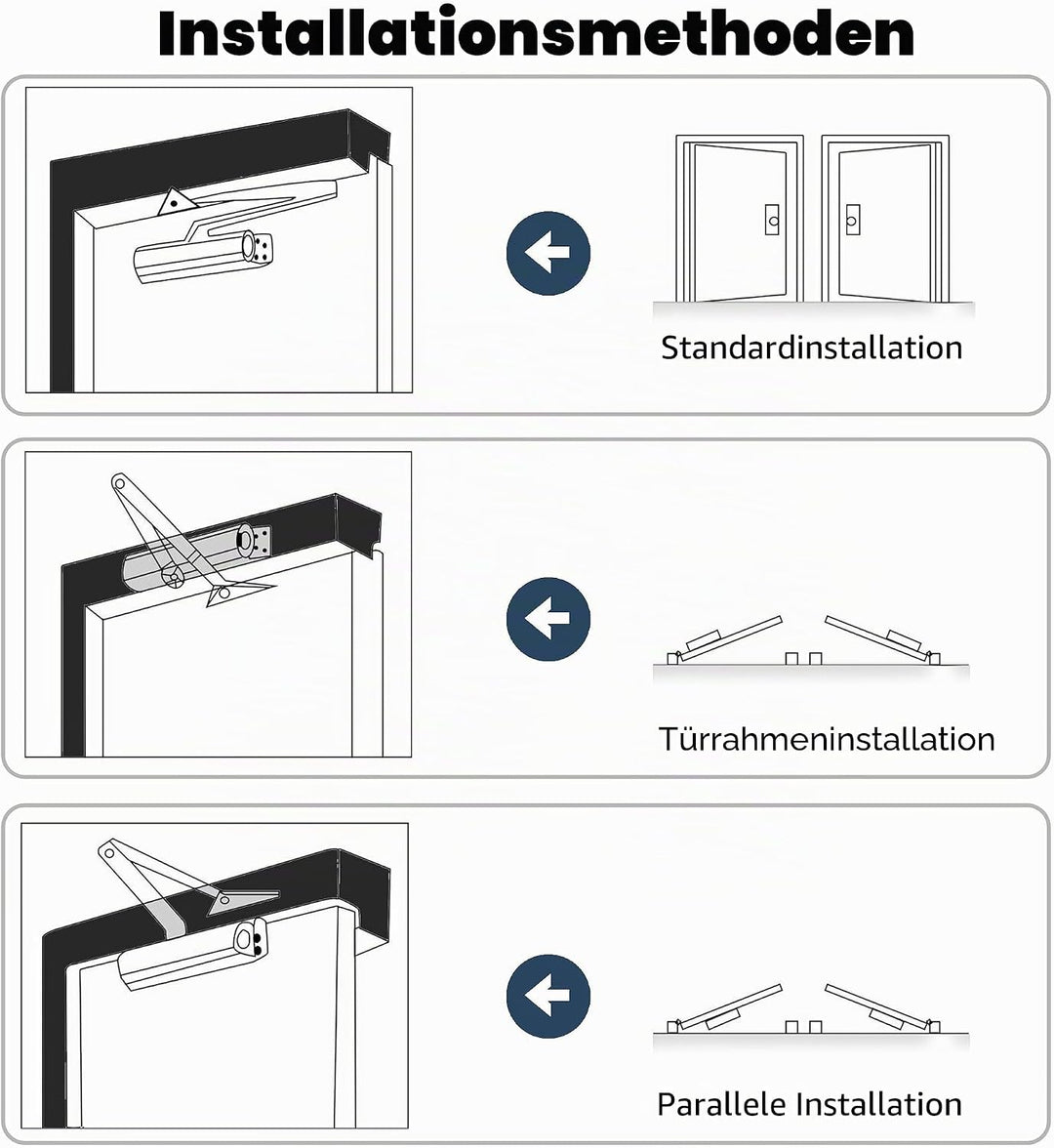 Installationsmethoden

Standardinstallation

Türrahmeninstallation

Parallele Installation