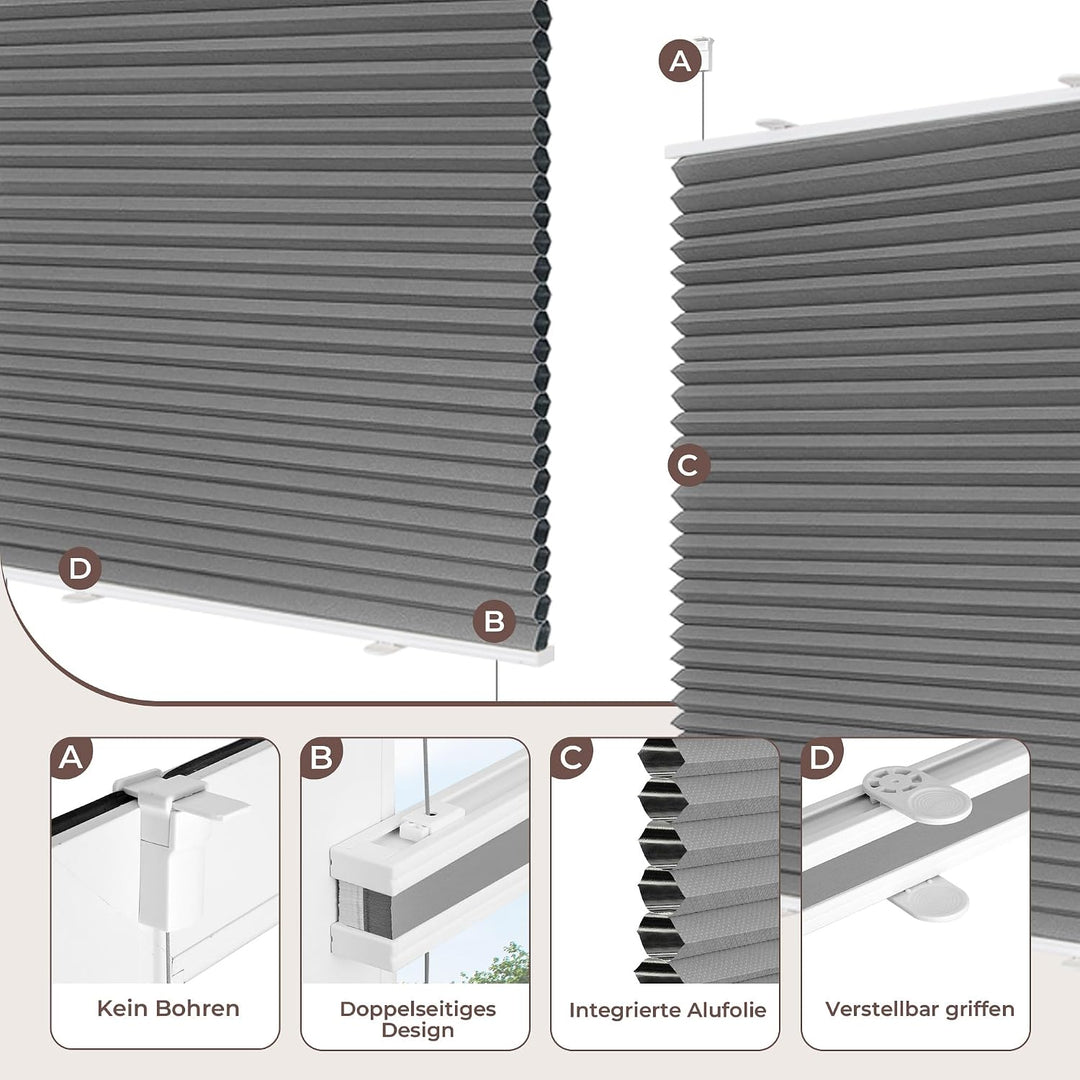 A

C

D

B

A

Kein Bohren

B

Doppelseitiges Design

C

Integrierte Alufolie

D

Verstellbar griffen