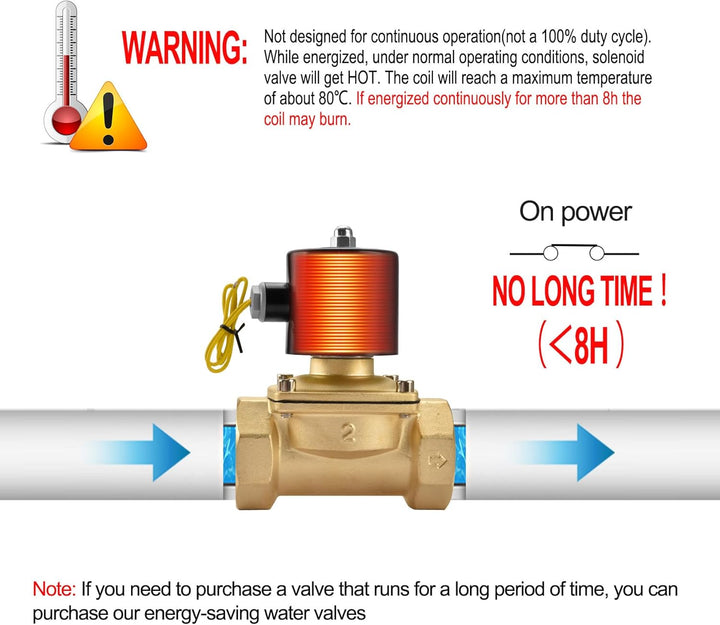 WARNING: Not designed for continuous operation(not a 100% duty cycle). While energized, under normal operating conditions, solenoid valve will get HOT. The coil will reach a maximum temperature of about 80℃. If energized continuously for more than 8h the coil may burn.

On power

NO LONG TIME !

（<8H）

2

Note: If you need to purchase a valve that runs for a long period of time, you can purchase our energy-saving water valves