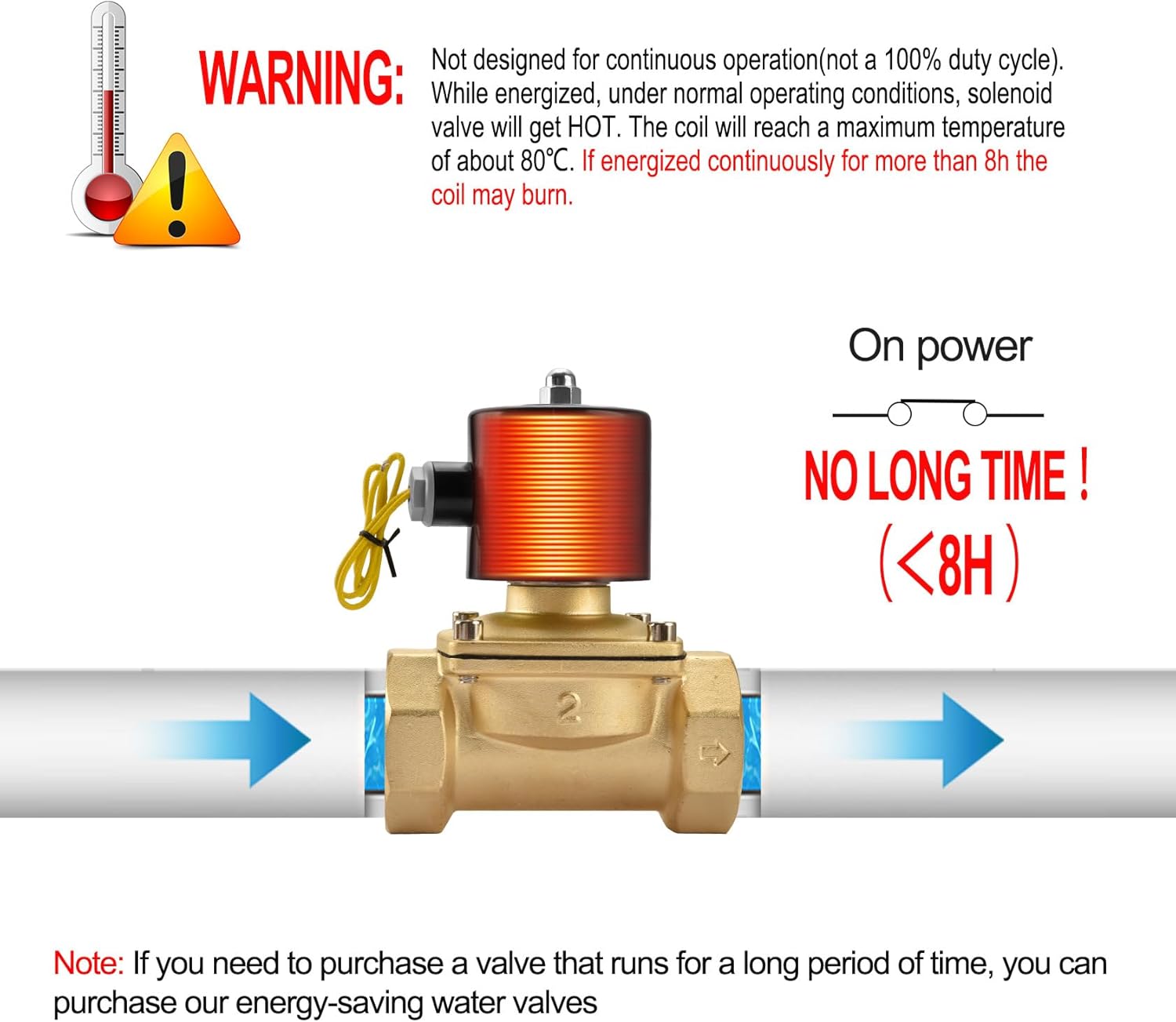 WARNING: Not designed for continuous operation(not a 100% duty cycle). While energized, under normal operating conditions, solenoid valve will get HOT. The coil will reach a maximum temperature of about 80℃. If energized continuously for more than 8h the coil may burn.

On power

NO LONG TIME !

（<8H）

2

Note: If you need to purchase a valve that runs for a long period of time, you can purchase our energy-saving water valves