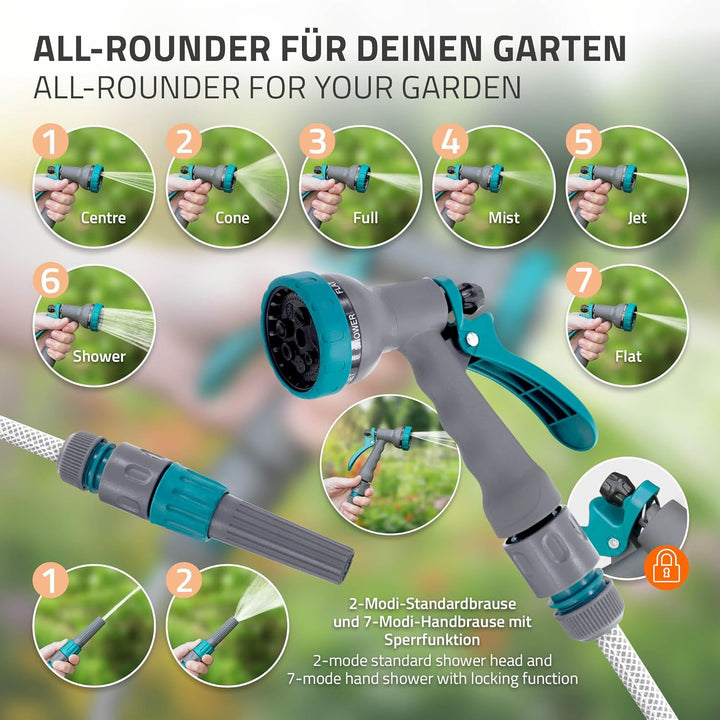 ALL-ROUNDER FÜR DEINEN GARTEN
ALL-ROUNDER FOR YOUR GARDEN

1 Centre
2 Cone
3 Full
4 Mist
5 Jet
6 Shower
7 Flat

FLAT
SHOWER

1
2

2-Modi-Standardbrause und 7-Modi-Handbrause mit Sperrfunktion
2-mode standard shower head and 7-mode hand shower with locking function