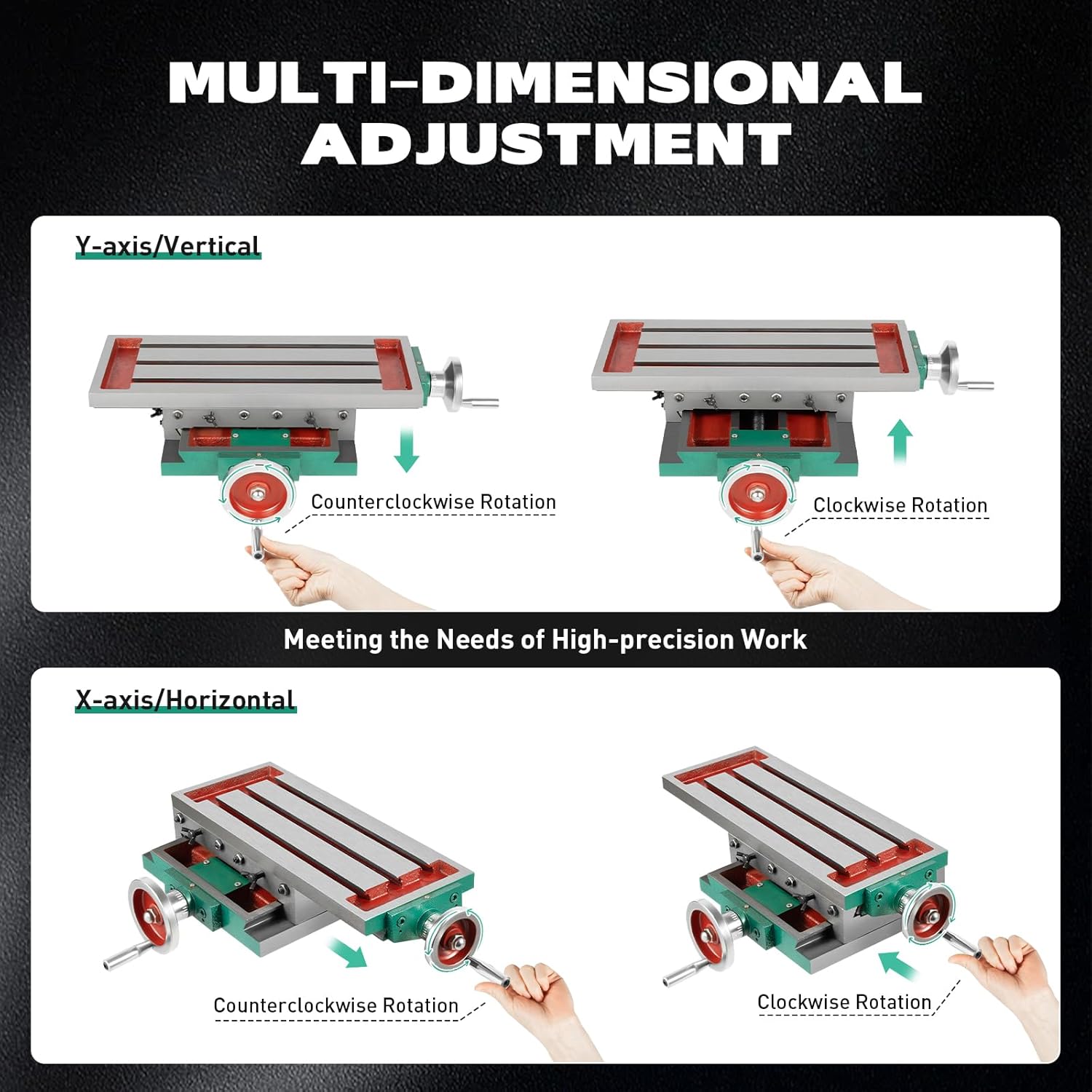 MULTI-DIMENSIONAL ADJUSTMENT

Y-axis/Vertical

Counterclockwise Rotation

Clockwise Rotation

Meeting the Needs of High-precision Work

X-axis/Horizontal

Counterclockwise Rotation

Clockwise Rotation