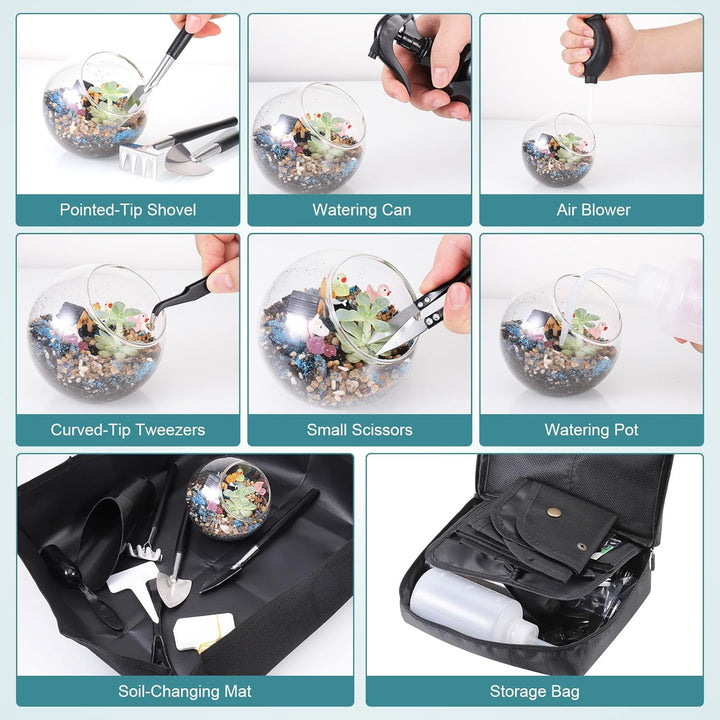 Pointed-Tip Shovel

Watering Can

Air Blower

Curved-Tip Tweezers

Small Scissors

Watering Pot

Soil-Changing Mat

Storage Bag