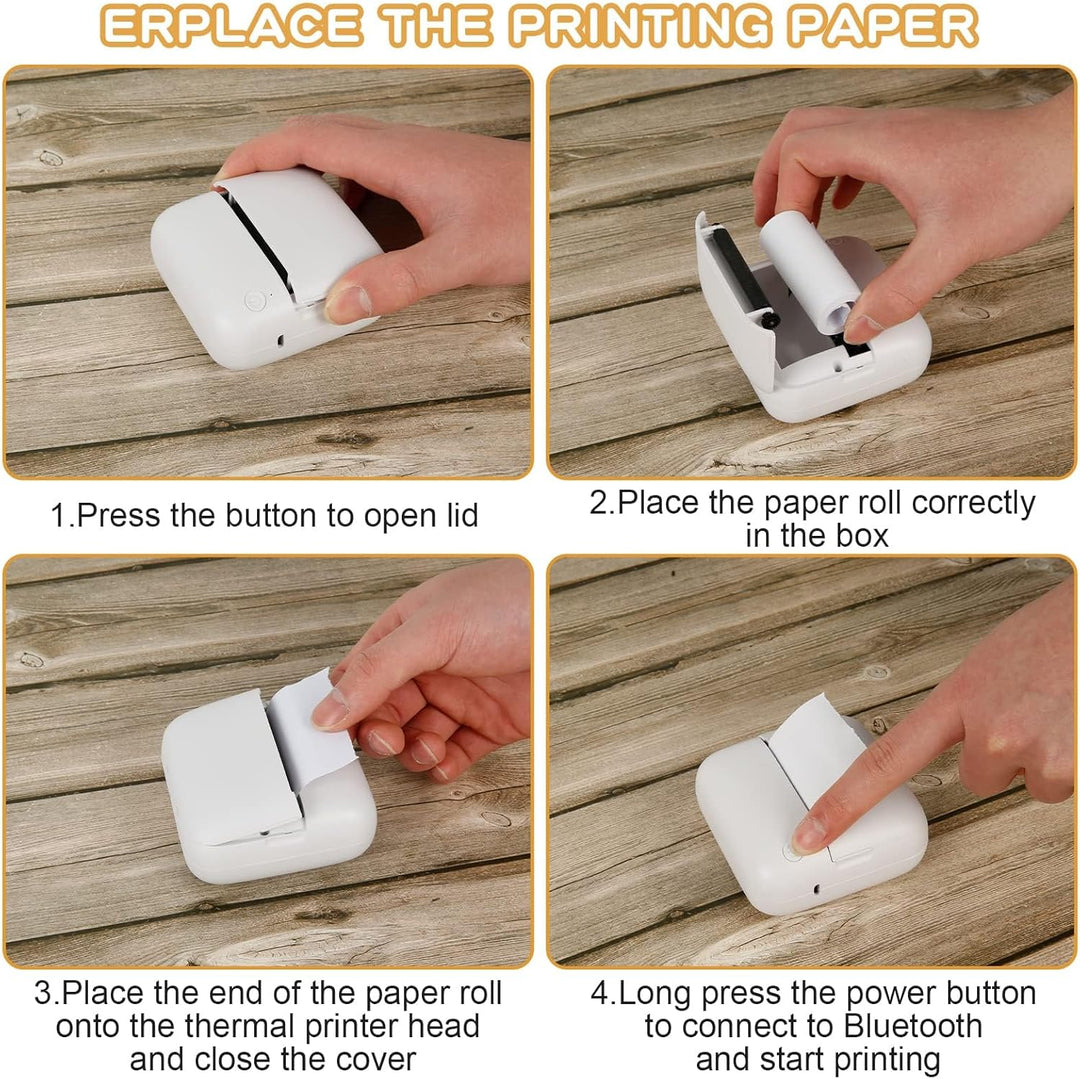 ERPLACE THE PRINTING PAPER

1.Press the button to open lid

2.Place the paper roll correctly in the box

3.Place the end of the paper roll onto the thermal printer head and close the cover

4.Long press the power button to connect to Bluetooth and start printing