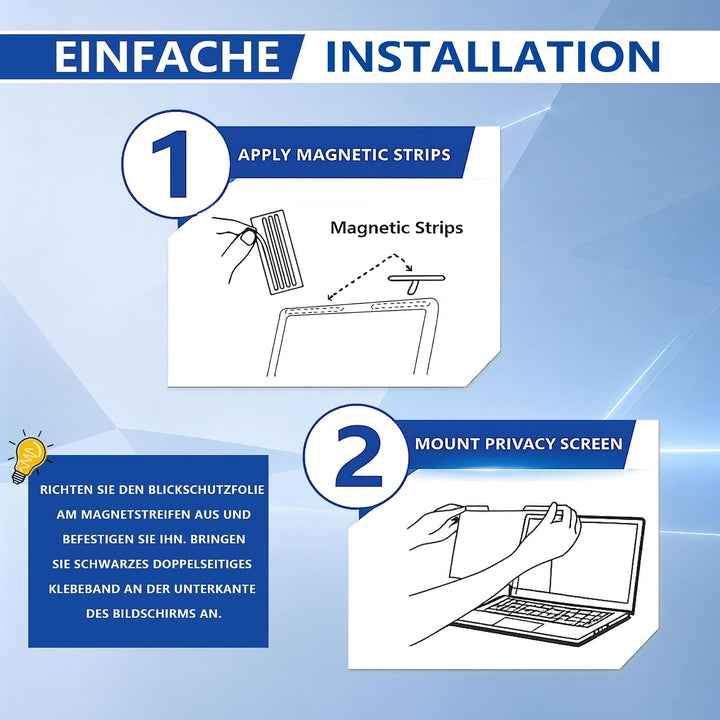 EINFACHE INSTALLATION

1

APPLY MAGNETIC STRIPS

Magnetic Strips

2

MOUNT PRIVACY SCREEN

RICHTEN SIE DEN BLICKSCHUTZFOLIE AM MAGNETSTREIFEN AUS UND BEFESTIGEN SIE IHN. BRINGEN SIE SCHWARZES DOPPELSEITIGES KLEBEBAND AN DER UNTERKANTE DES BILDSCHIRMS AN.