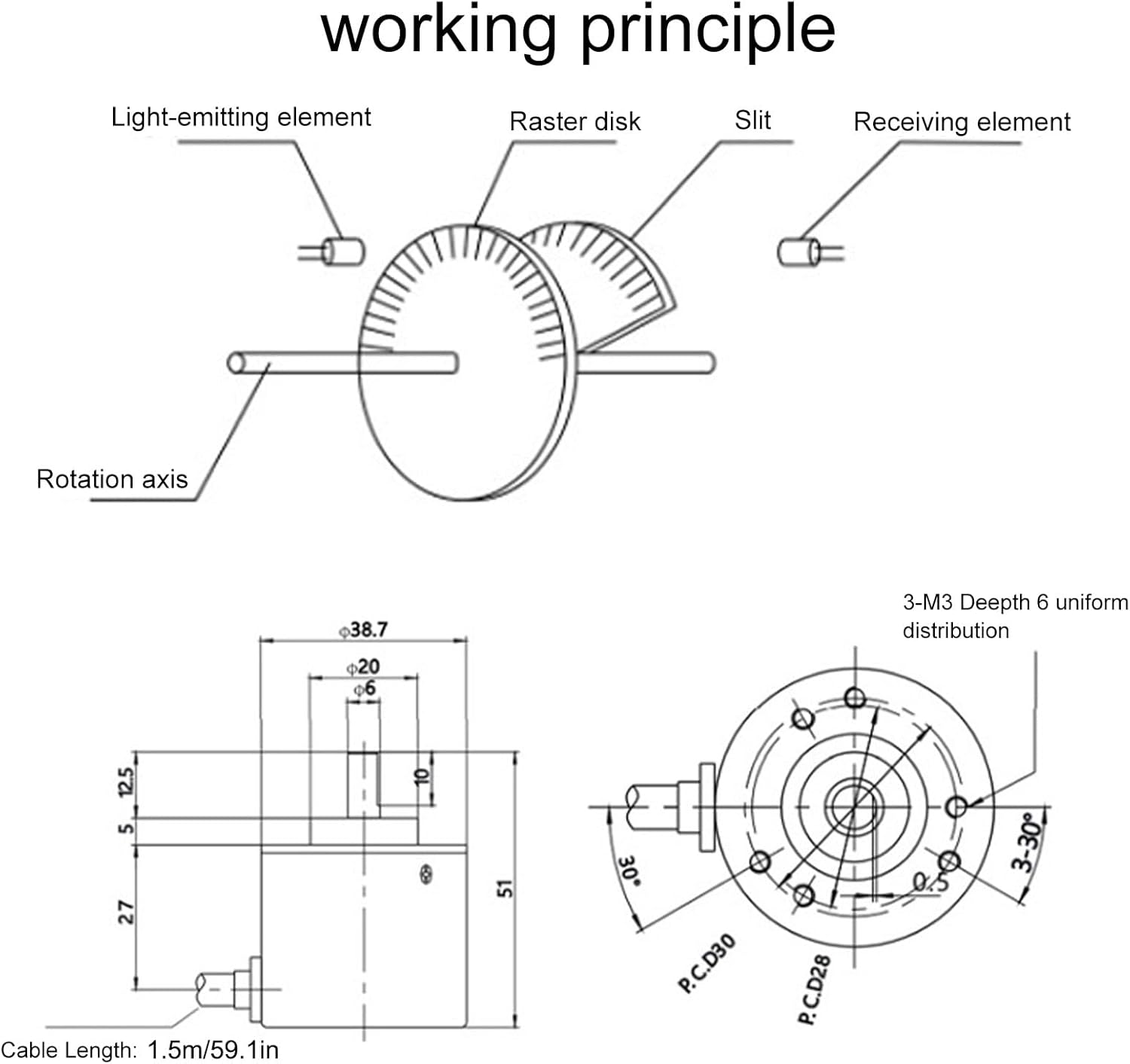 working principle

Light-emitting element

Raster disk

Slit

Receiving element

Rotation axis

φ38.7

φ20

φ6

12.5

5

27

10

51

Cable Length: 1.5m/59.1in

3-M3 Deepth 6 uniform distribution

30°

3-30°

0.5

P.C.D30

P.C.D28