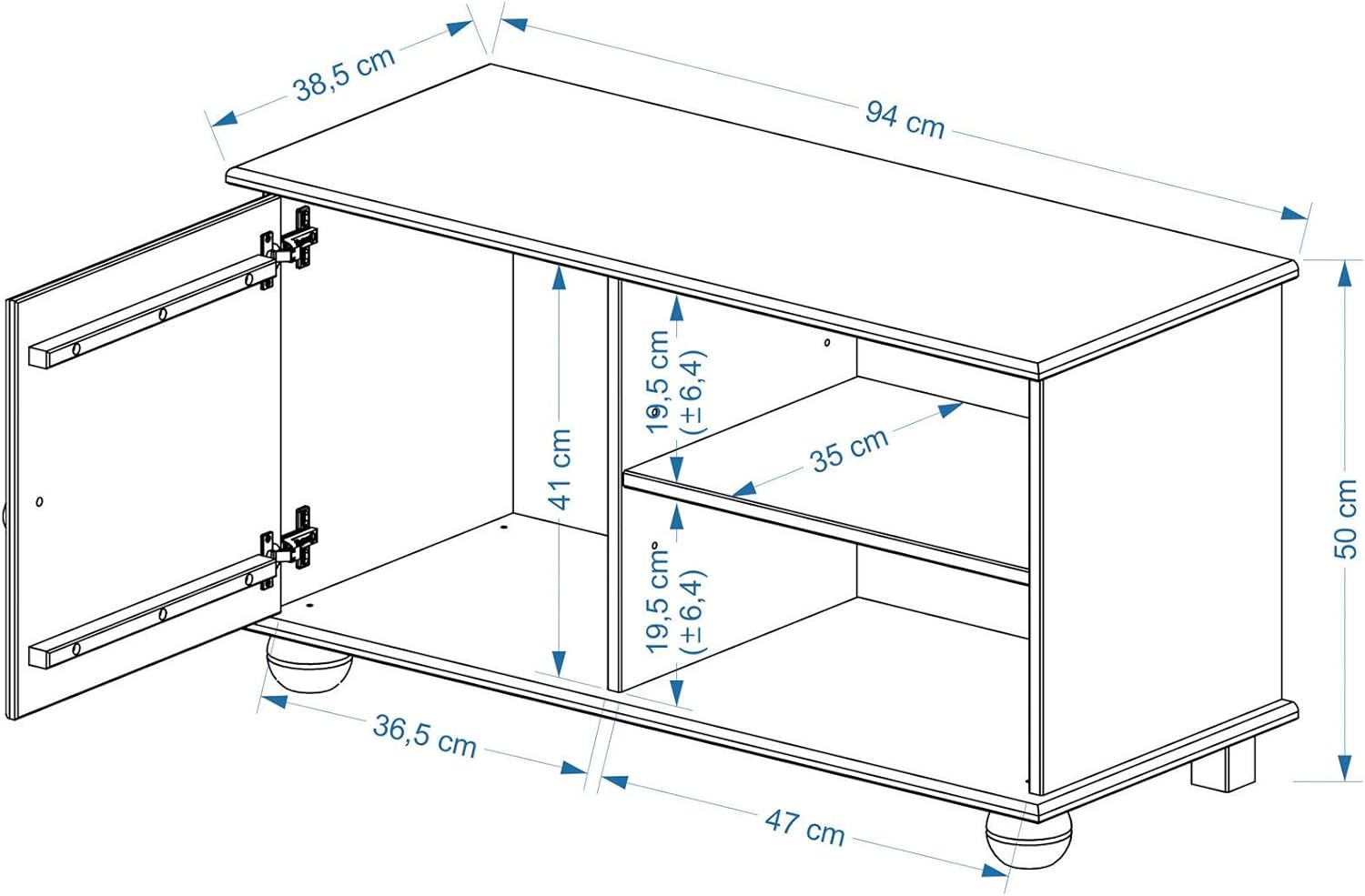 38,5 cm
94 cm
41 cm
19,5 cm
(±6,4)
35 cm
19,5 cm
(±6,4)
50 cm
36,5 cm
47 cm