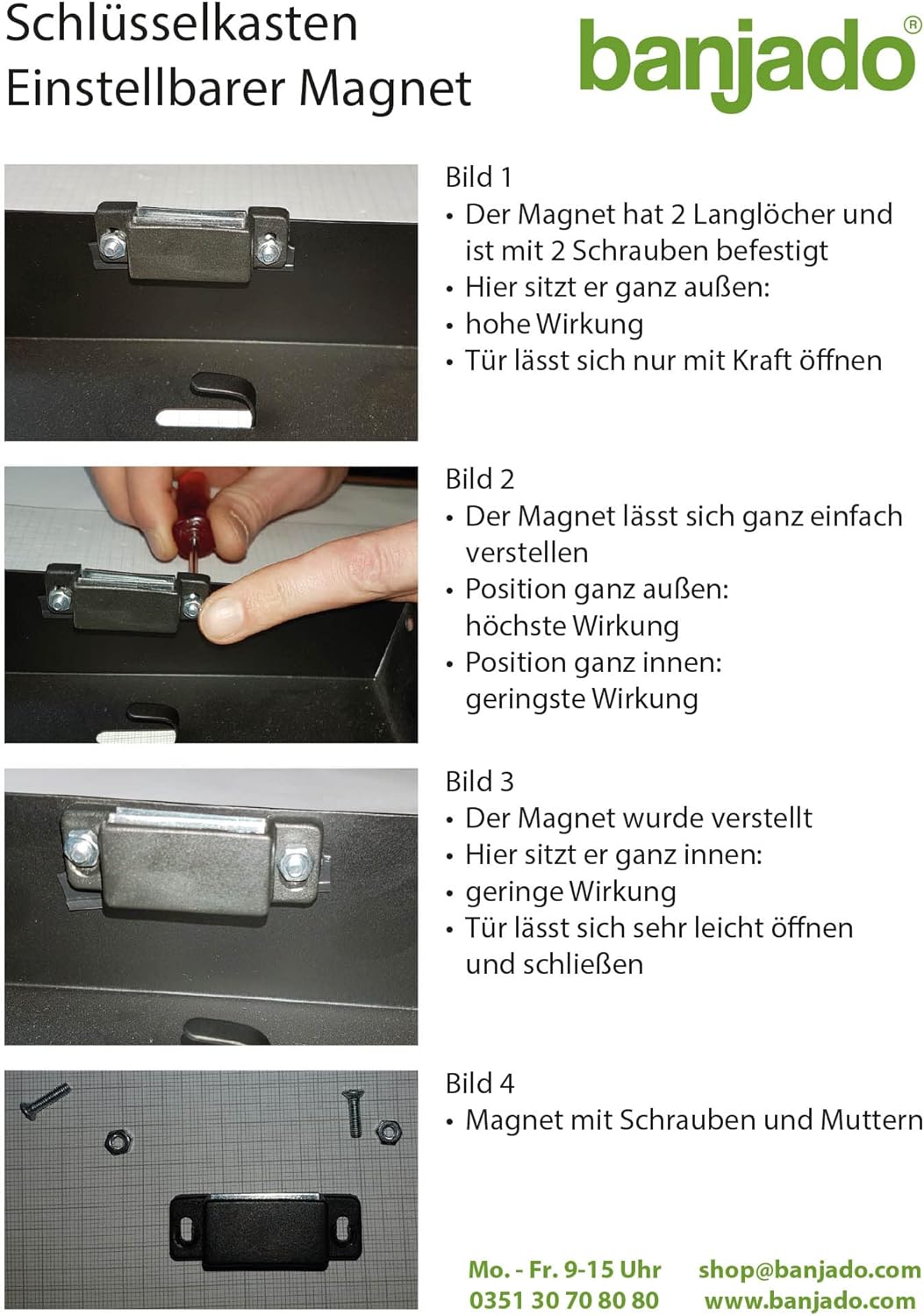 Schlüsselkasten
Einstellbarer Magnet

banjado®

Bild 1
• Der Magnet hat 2 Langlöcher und ist mit 2 Schrauben befestigt
• Hier sitzt er ganz außen:
• hohe Wirkung
• Tür lässt sich nur mit Kraft öffnen

Bild 2
• Der Magnet lässt sich ganz einfach verstellen
• Position ganz außen: höchste Wirkung
• Position ganz innen: geringste Wirkung

Bild 3
• Der Magnet wurde verstellt
• Hier sitzt er ganz innen:
• geringe Wirkung
• Tür lässt sich sehr leicht öffnen und schließen

Bild 4
• Magnet mit Schrauben und Muttern

Mo. - Fr. 9-15 Uhr
0351 30 70 80 80

shop@banjado.com
www.banjado.com