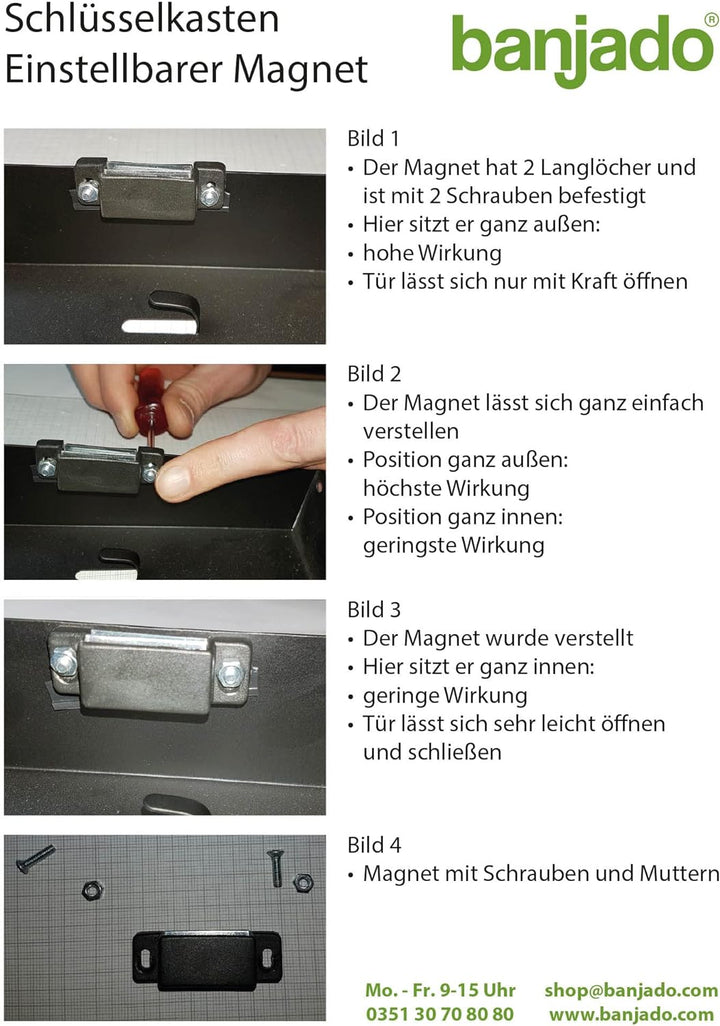 Schlüsselkasten
Einstellbarer Magnet

banjado®

Bild 1
• Der Magnet hat 2 Langlöcher und ist mit 2 Schrauben befestigt
• Hier sitzt er ganz außen:
• hohe Wirkung
• Tür lässt sich nur mit Kraft öffnen

Bild 2
• Der Magnet lässt sich ganz einfach verstellen
• Position ganz außen: höchste Wirkung
• Position ganz innen: geringste Wirkung

Bild 3
• Der Magnet wurde verstellt
• Hier sitzt er ganz innen:
• geringe Wirkung
• Tür lässt sich sehr leicht öffnen und schließen

Bild 4
• Magnet mit Schrauben und Muttern

Mo. - Fr. 9-15 Uhr
0351 30 70 80 80
shop@banjado.com
www.banjado.com