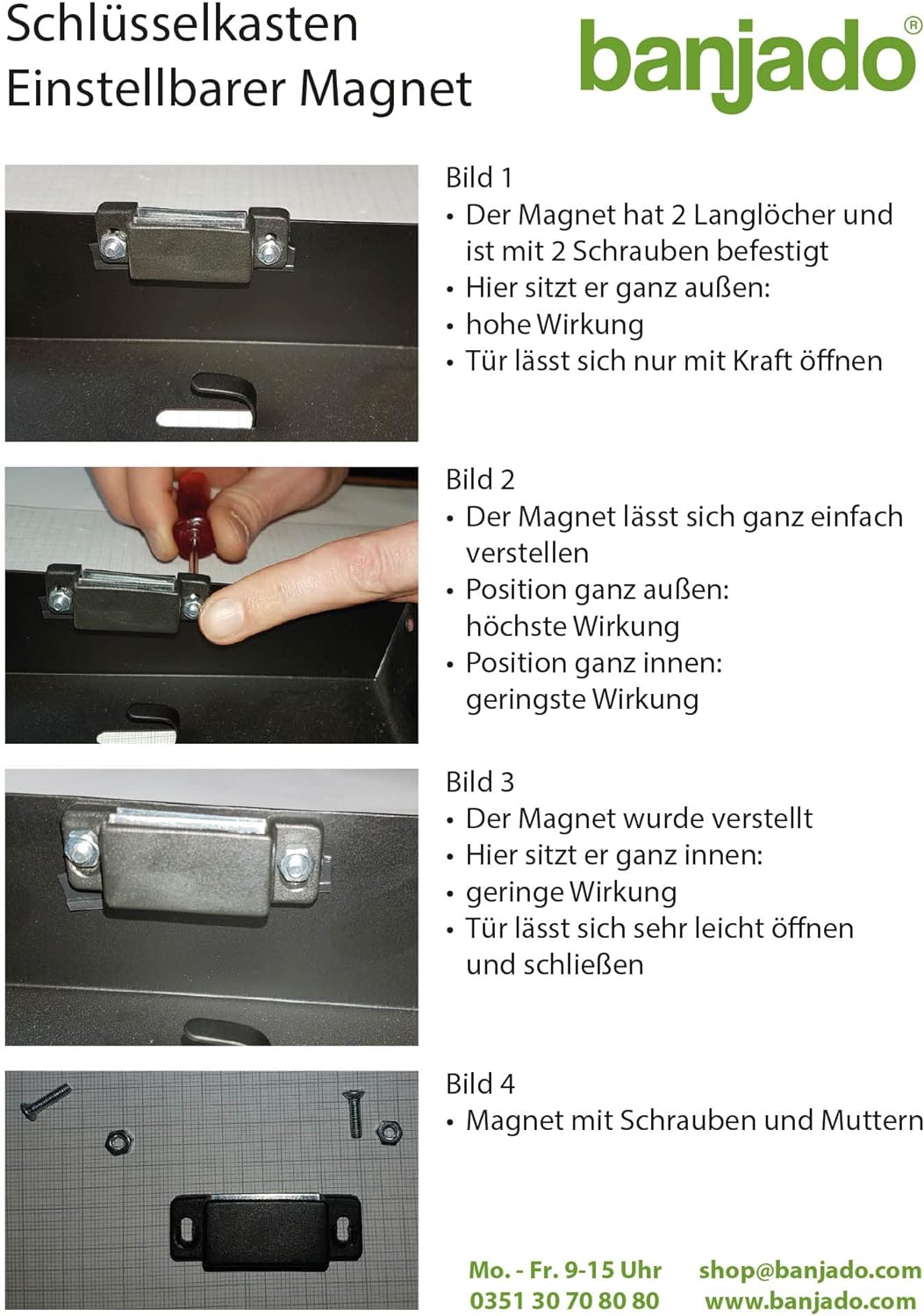 Schlüsselkasten
Einstellbarer Magnet

banjado®

Bild 1
• Der Magnet hat 2 Langlöcher und ist mit 2 Schrauben befestigt
• Hier sitzt er ganz außen:
• hohe Wirkung
• Tür lässt sich nur mit Kraft öffnen

Bild 2
• Der Magnet lässt sich ganz einfach verstellen
• Position ganz außen: höchste Wirkung
• Position ganz innen: geringste Wirkung

Bild 3
• Der Magnet wurde verstellt
• Hier sitzt er ganz innen:
• geringe Wirkung
• Tür lässt sich sehr leicht öffnen und schließen

Bild 4
• Magnet mit Schrauben und Muttern

Mo. - Fr. 9-15 Uhr
0351 30 70 80 80

shop@banjado.com
www.banjado.com