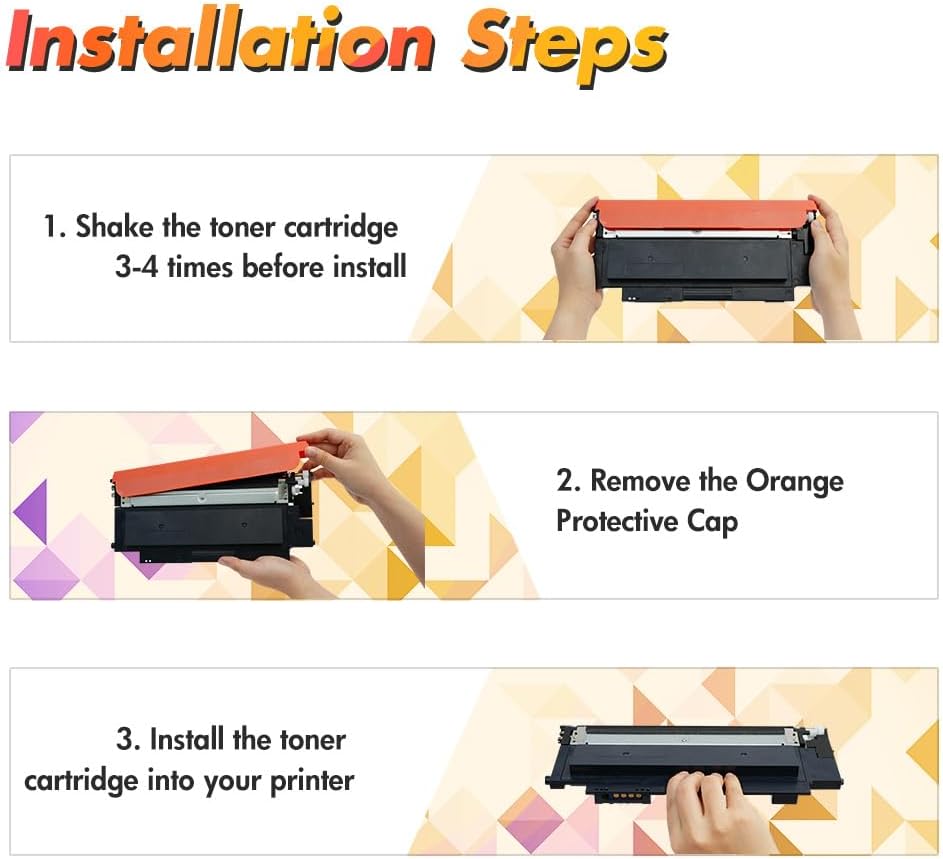 Installation Steps

1. Shake the toner cartridge 3-4 times before install

2. Remove the Orange Protective Cap

3. Install the toner cartridge into your printer