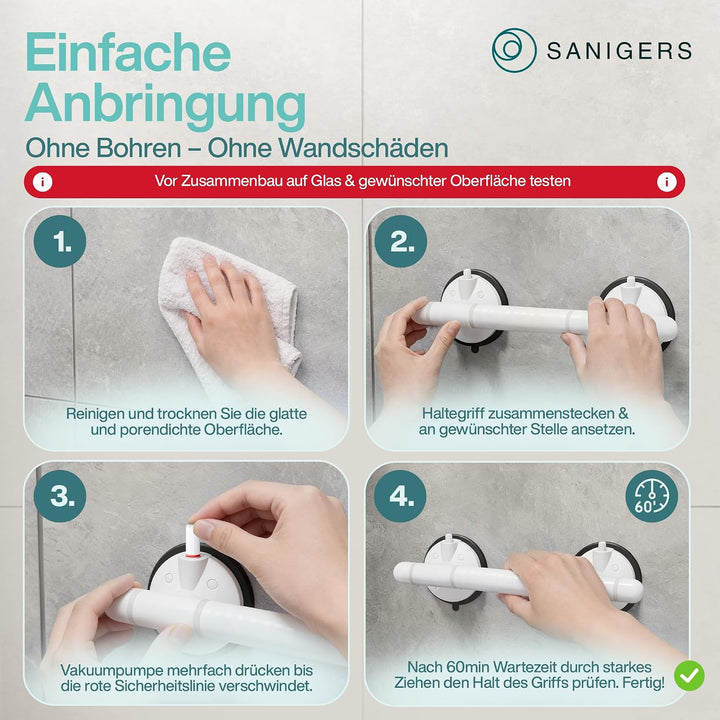 Einfache Anbringung

SANIGERS

Ohne Bohren – Ohne Wandschäden

Vor Zusammenbau auf Glas & gewünschter Oberfläche testen

1.

Reinigen und trocknen Sie die glatte und porendichte Oberfläche.

2.

Haltegriff zusammenstecken & an gewünschter Stelle ansetzen.

3.

Vakuumpumpe mehrfach drücken bis die rote Sicherheitslinie verschwindet.

4.

60'

Nach 60min Wartezeit durch starkes Ziehen den Halt des Griffs prüfen. Fertig!