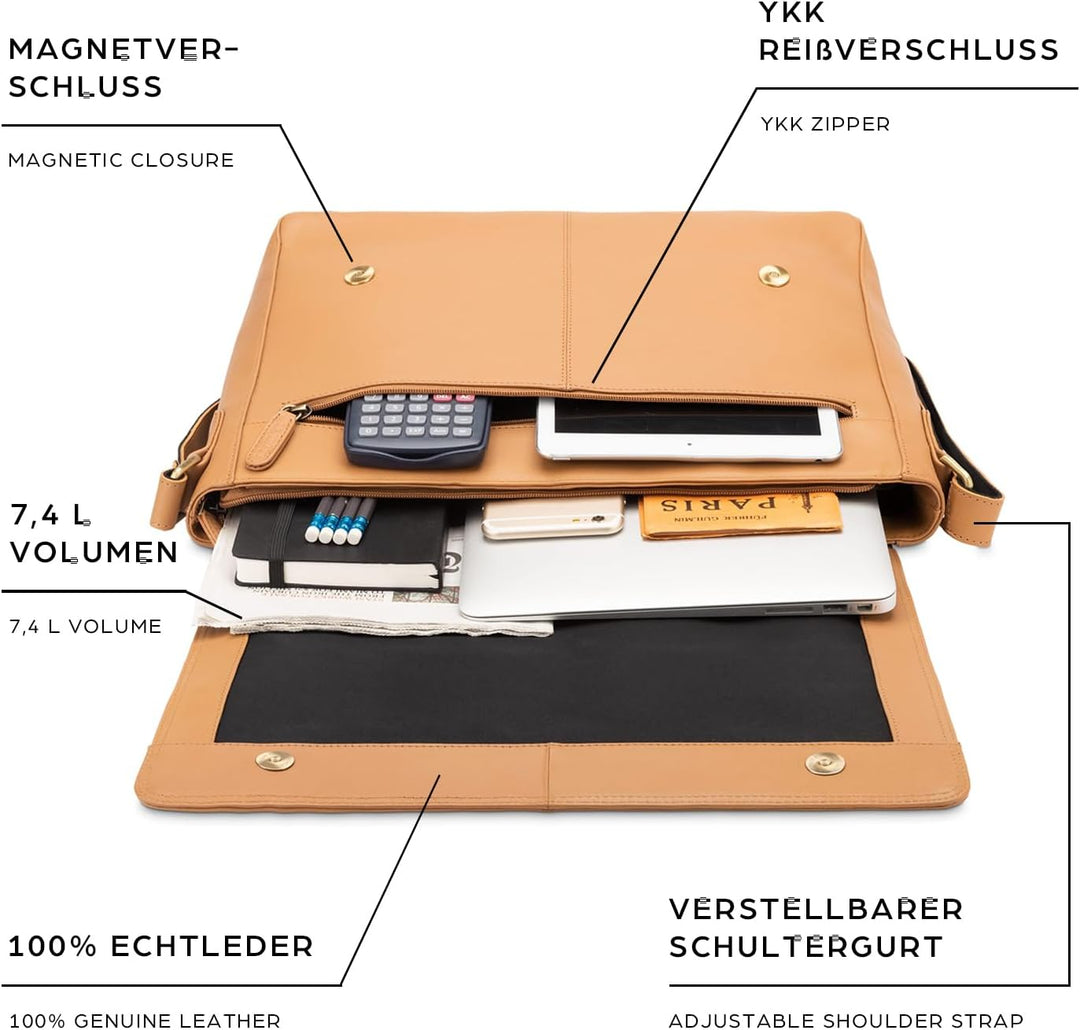 MAGNETVERSCHLUSS

MAGNETIC CLOSURE

YKK REIßVERSCHLUSS

YKK ZIPPER

7,4 L VOLUMEN

7,4 L VOLUME

PARIS

100% ECHTLEDER

100% GENUINE LEATHER

VERSTELLBARER SCHULTERGURT

ADJUSTABLE SHOULDER STRAP