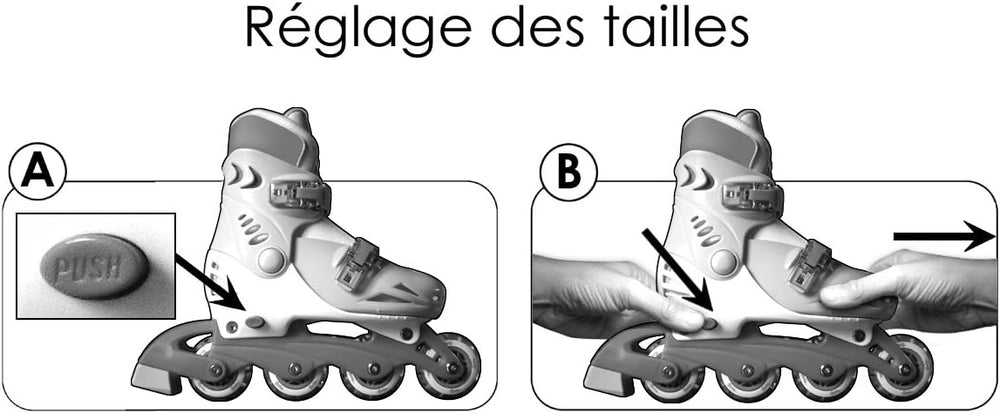 Réglage des tailles

A

PUSH

B