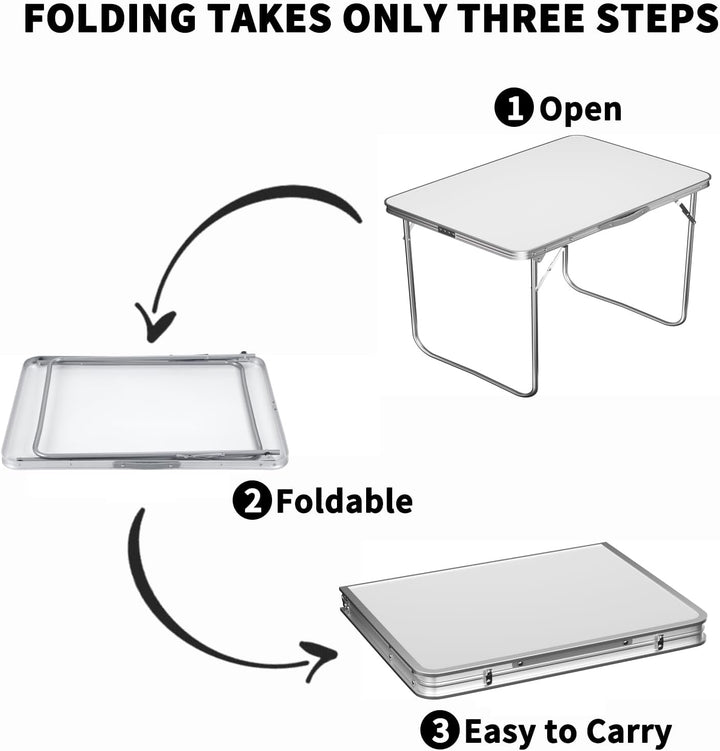 FOLDING TAKES ONLY THREE STEPS

1 Open

2 Foldable

3 Easy to Carry