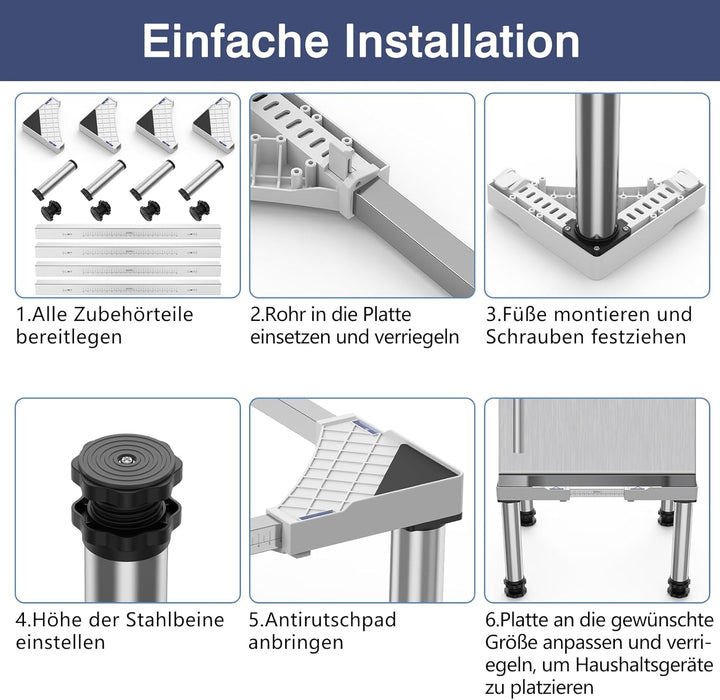 Einfache Installation

1.Alle Zubehörteile bereitlegen

2.Rohr in die Platte einsetzen und verriegeln

3.Füße montieren und Schrauben festziehen

4.Höhe der Stahlbeine einstellen

5.Antirutschpad anbringen

6.Platte an die gewünschte Größe anpassen und verriegeln, um Haushaltsgeräte zu platzieren